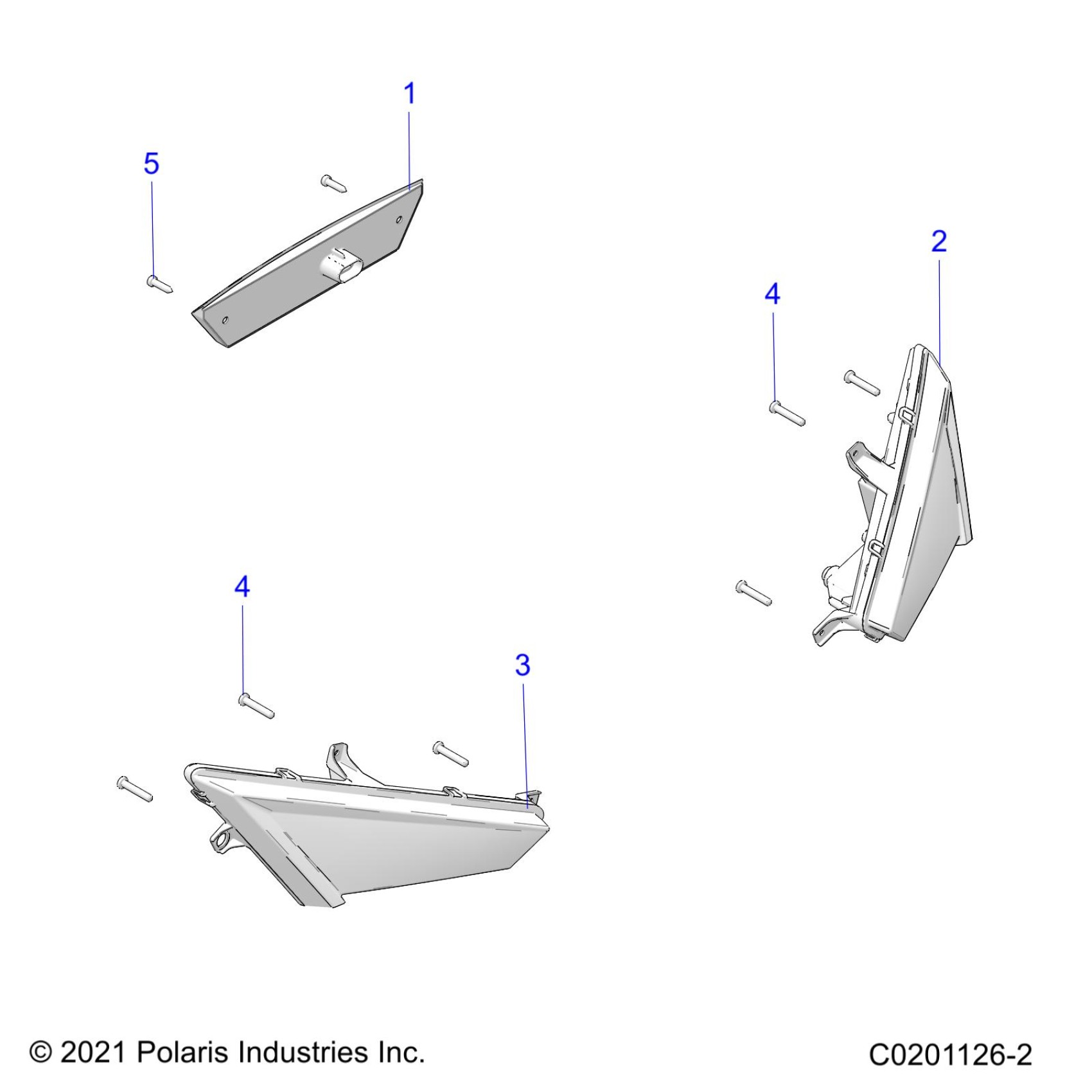 1

5

2

4

4

3

© 2021 Polaris Industries Inc.

C0201126-2