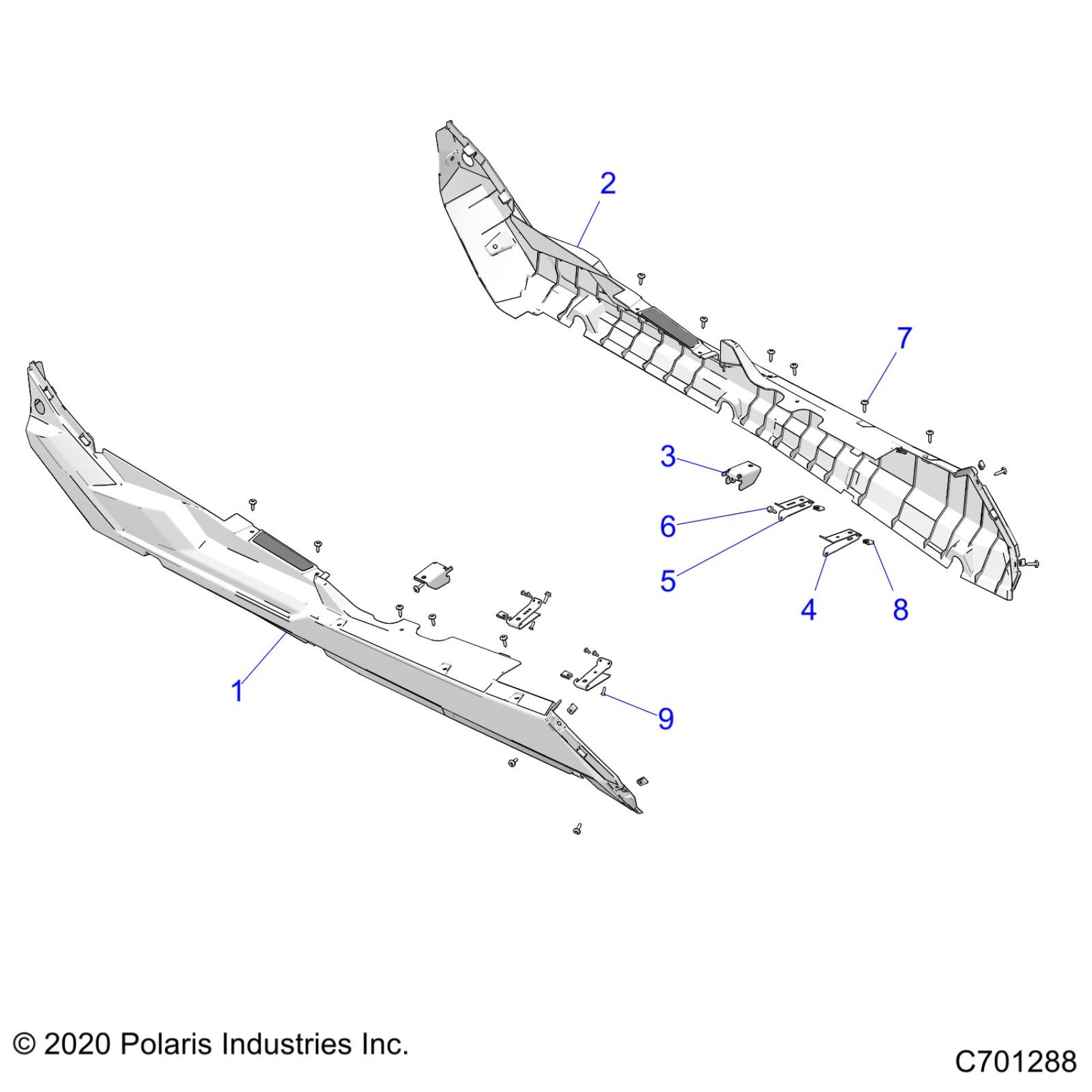 2

7

3

6

5

4

8

1

9

© 2020 Polaris Industries Inc.

C701288