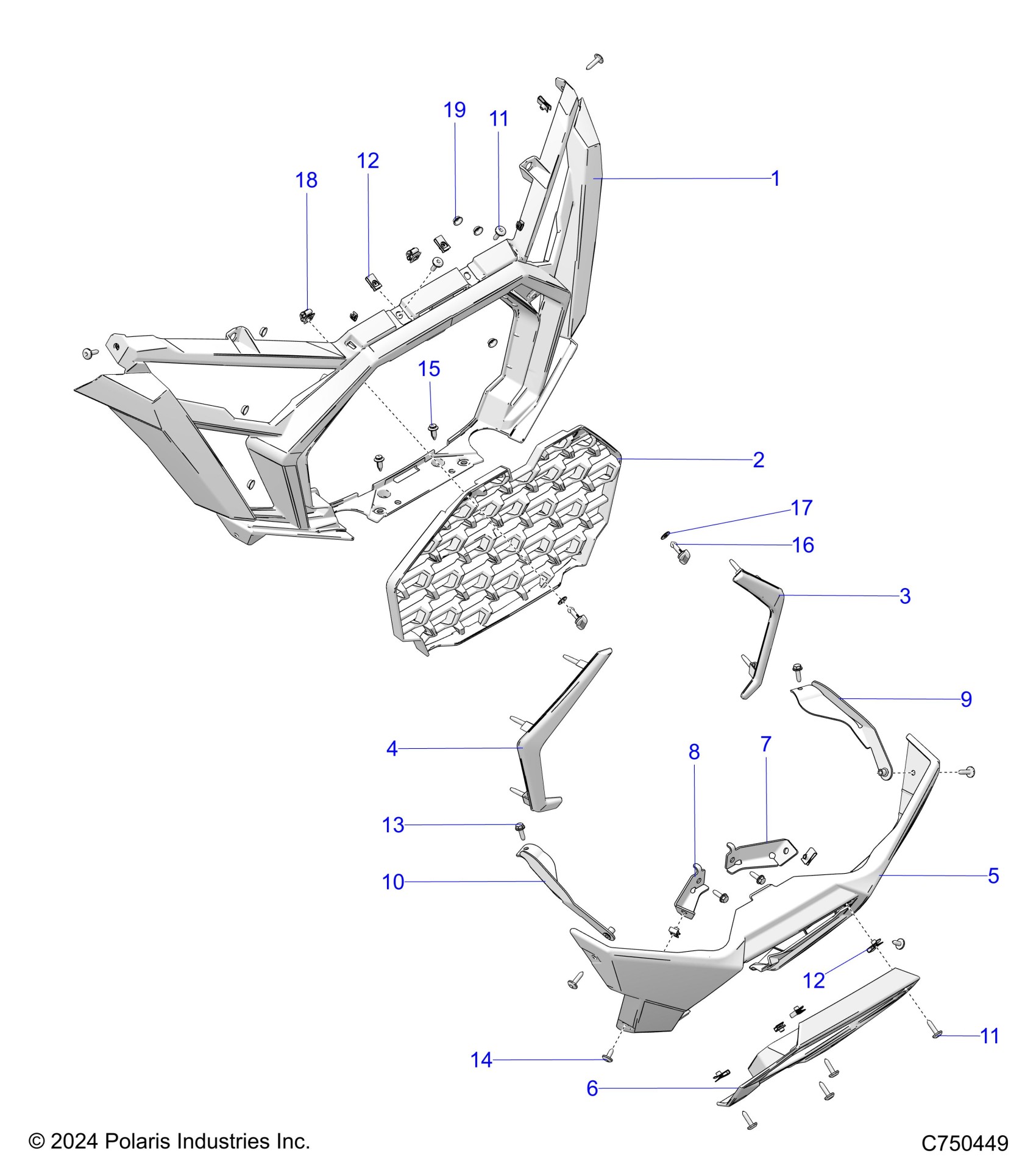 19
11
12
18
1
15
2
17
16
3
9
4
8
7
13
10
5
12
11
14
6

© 2024 Polaris Industries Inc.

C750449