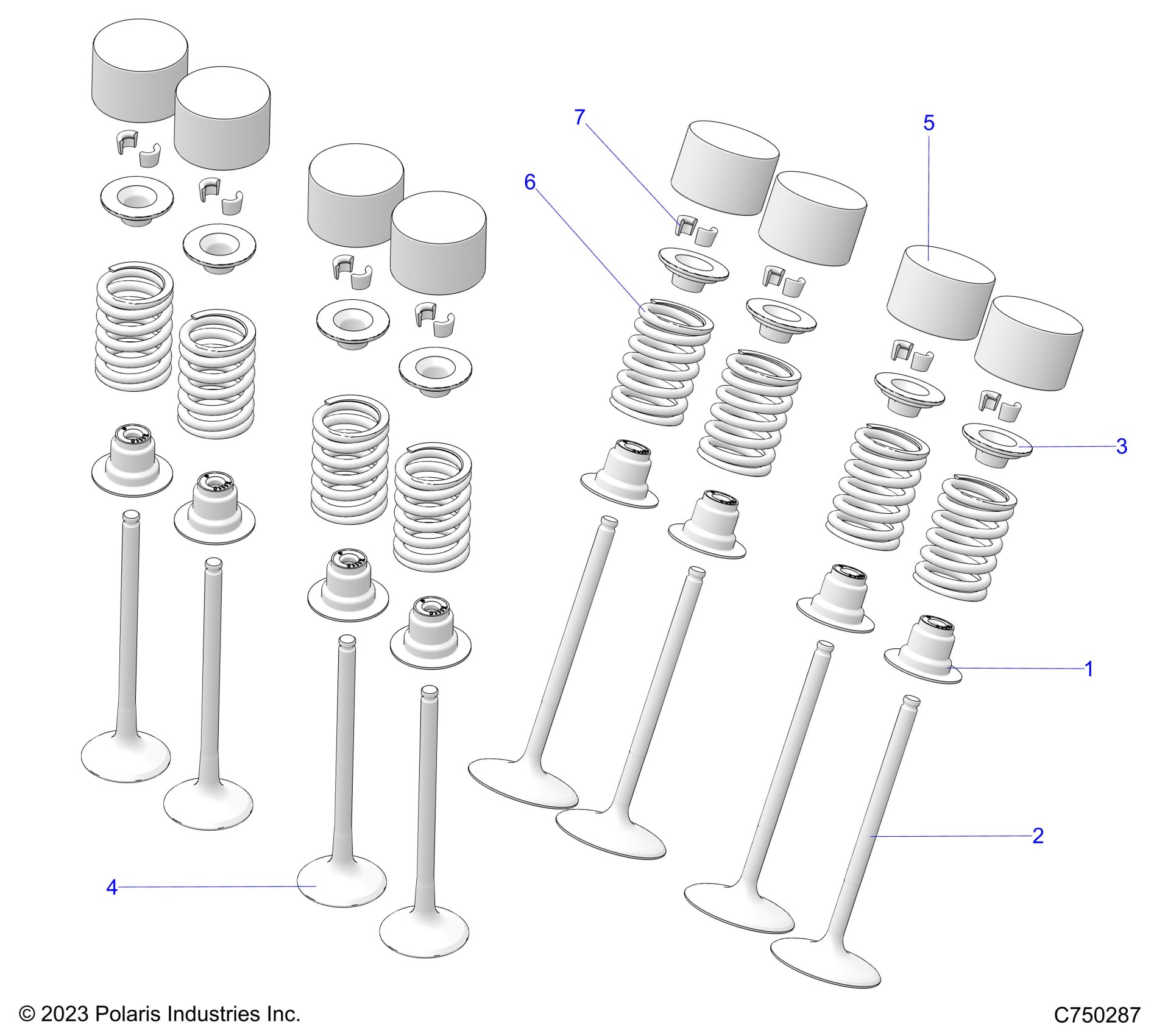 7
5
6
3
1
2
4
© 2023 Polaris Industries Inc.
C750287