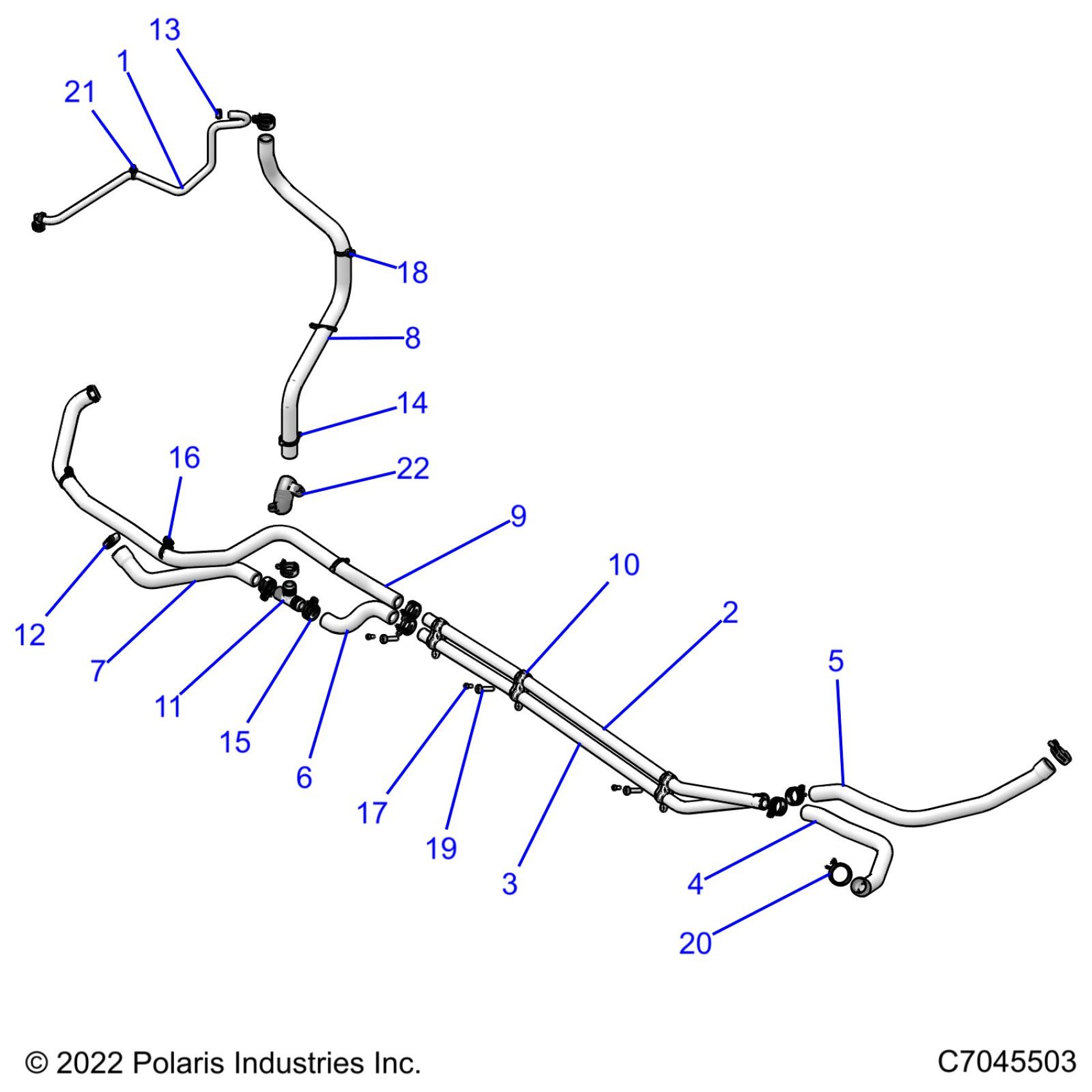 13
1
21
18
8
14
16
22
9
10
2
12
7
11
15
6
17
19
3
5
4
20

© 2022 Polaris Industries Inc.

C7045503