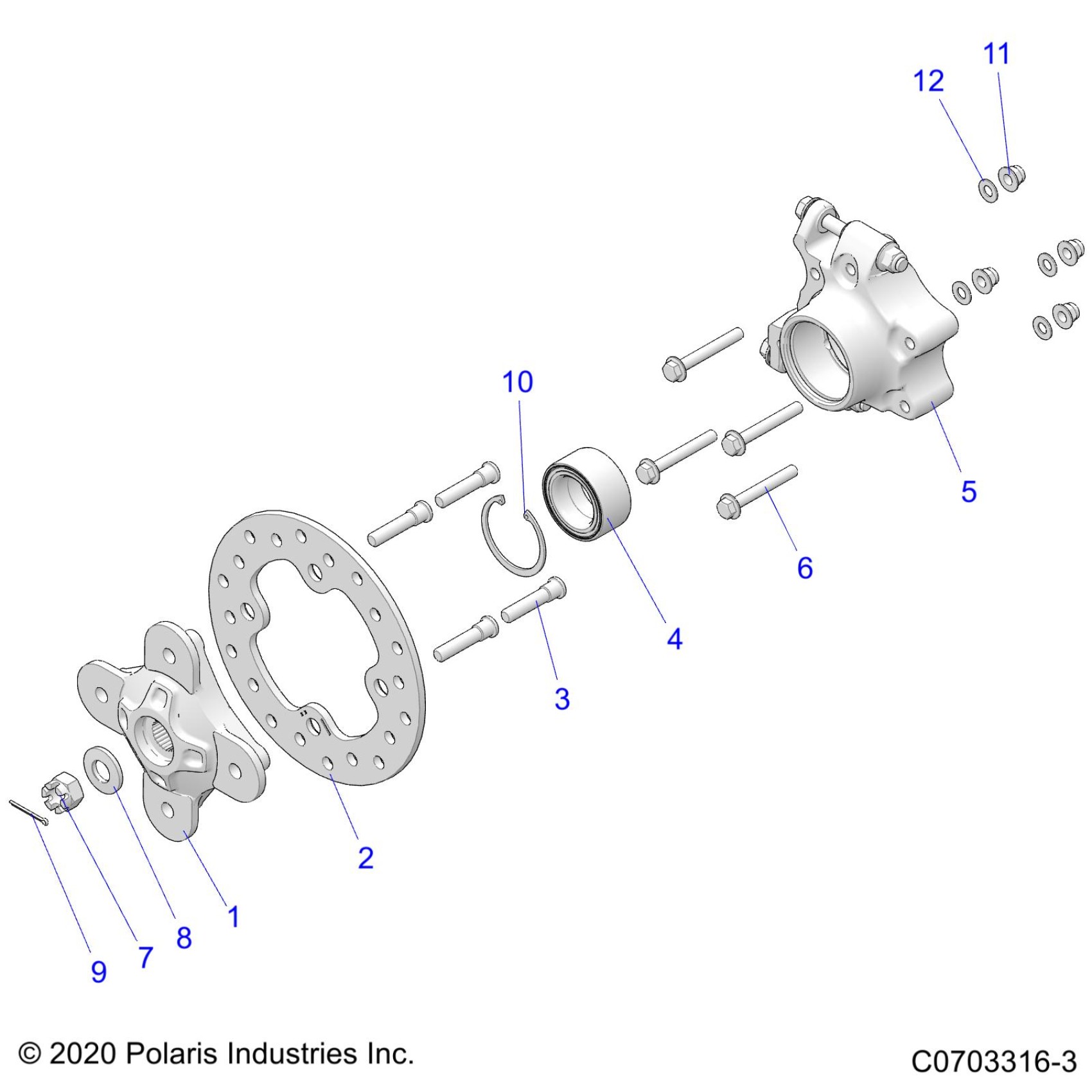 11
12
10
5
6
4
3
2
1
8
7
9

© 2020 Polaris Industries Inc.

C0703316-3