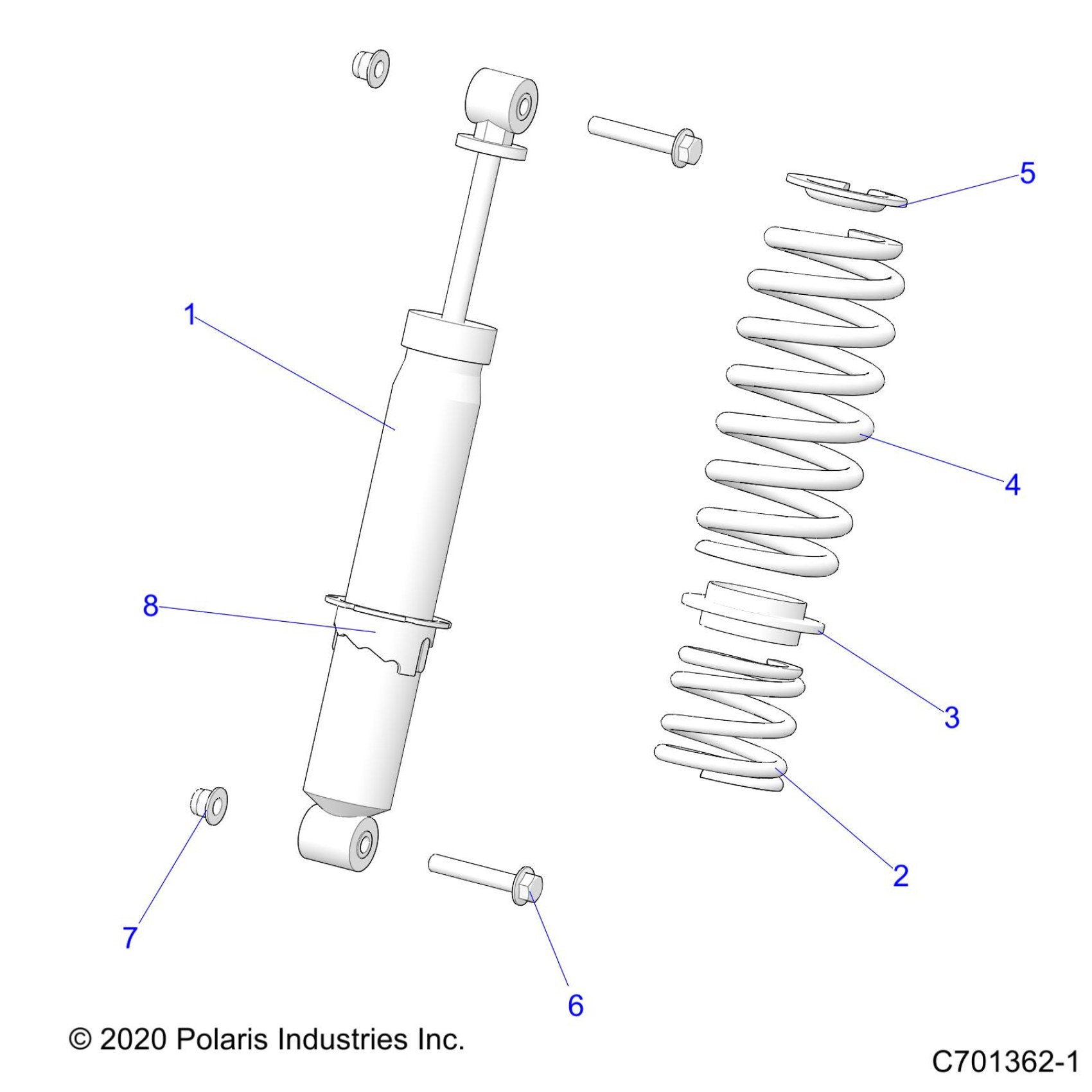 5

1

4

8

3

2

7

6

© 2020 Polaris Industries Inc.

C701362-1