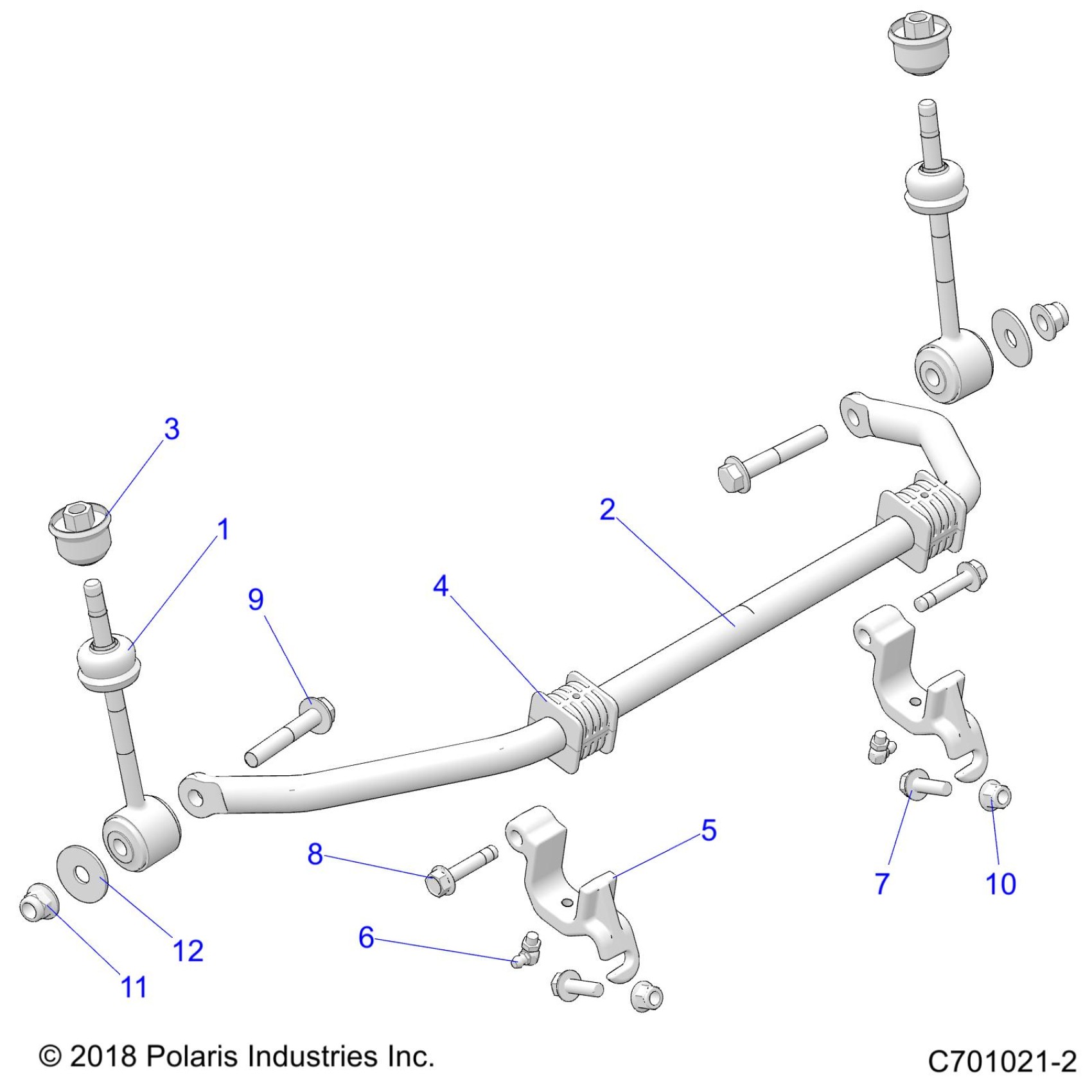 3
1
2
9
4
5
8
7
10
6
12
11
© 2018 Polaris Industries Inc.
C701021-2