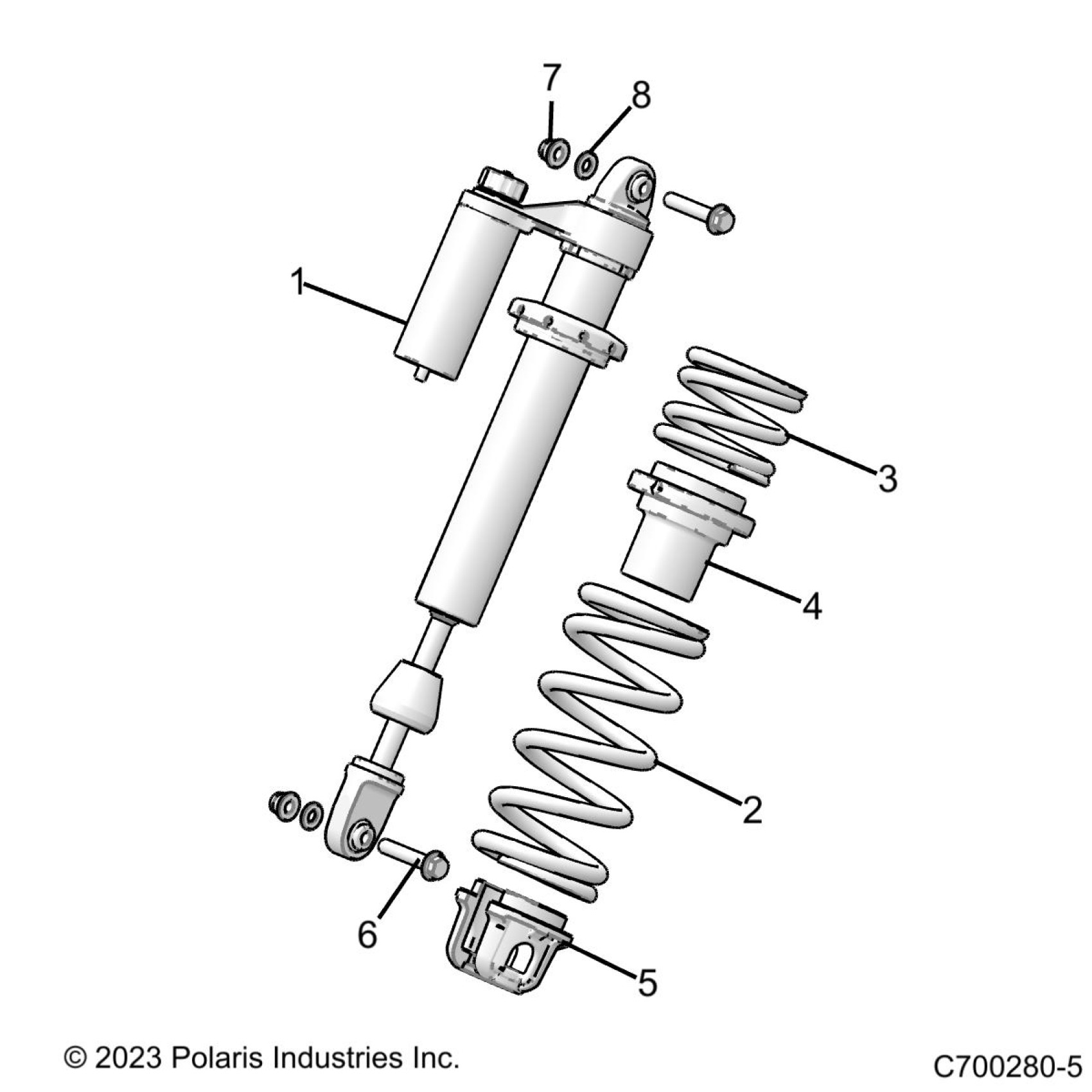 7
8
1
3
4
2
6
5

© 2023 Polaris Industries Inc.

C700280-5