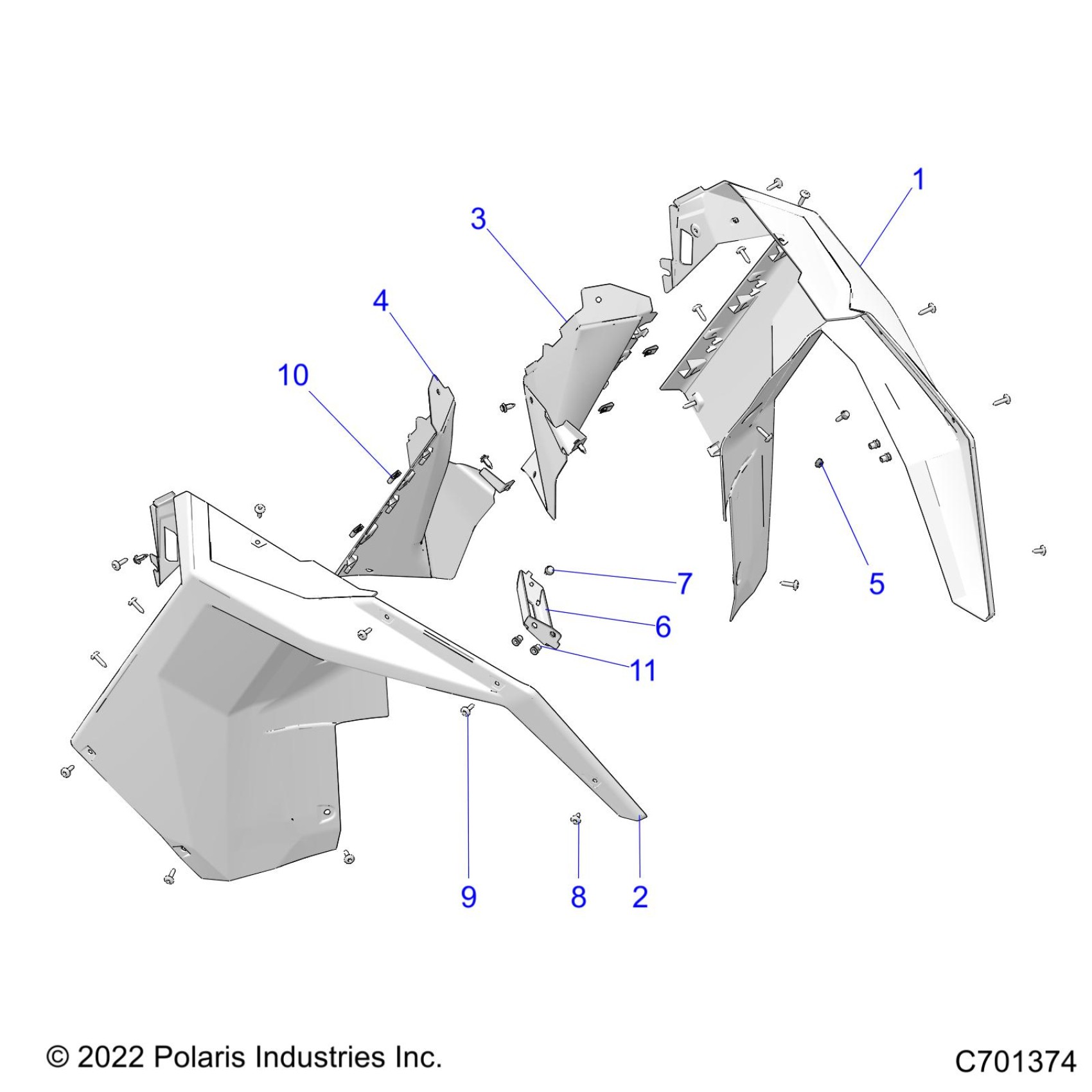 1
3
4
10
7
5
6
11
9
8
2

© 2022 Polaris Industries Inc.
C701374