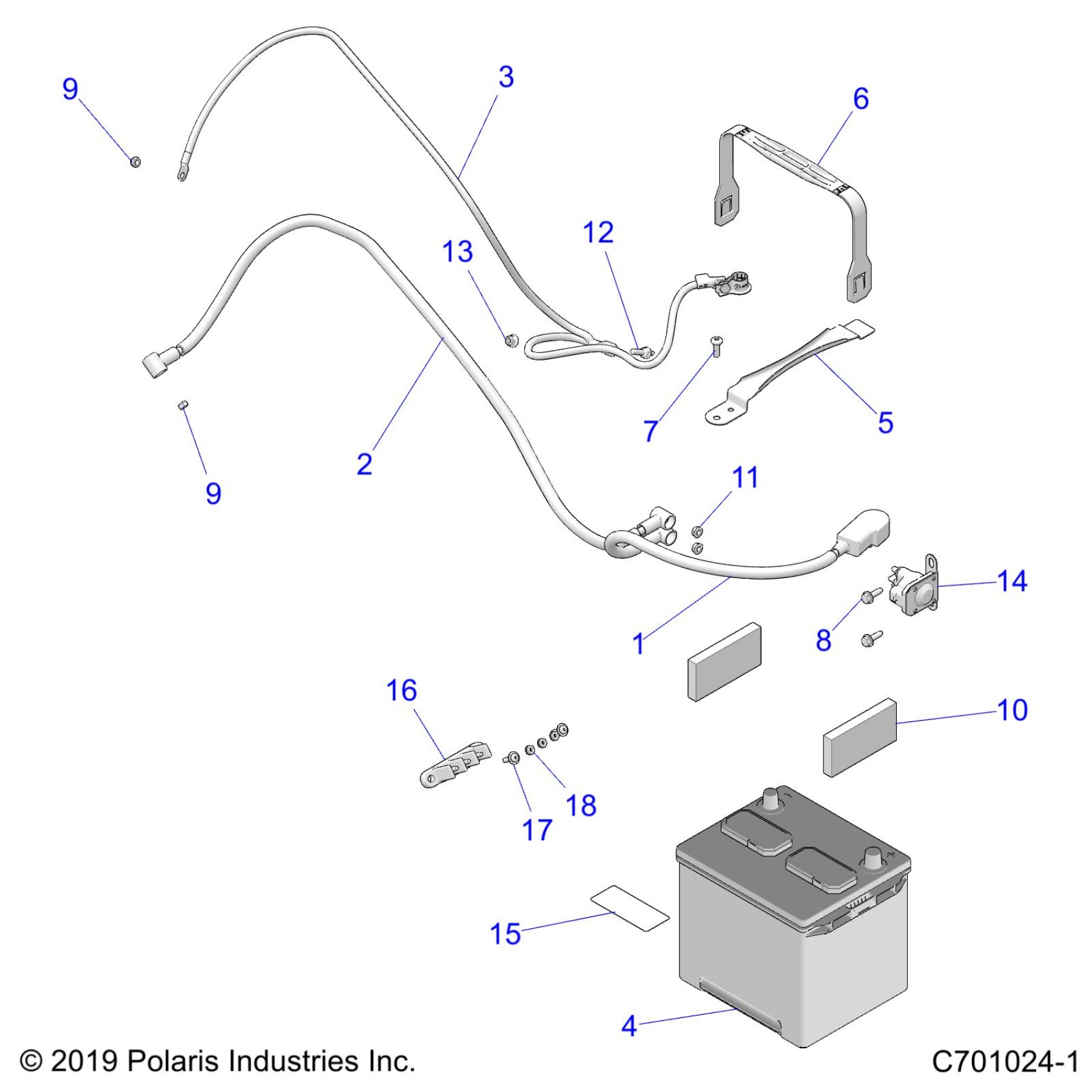 9
3
6
12
13
7
5
2
9
11
14
1
8
16
10
18
17
15
4
© 2019 Polaris Industries Inc.
C701024-1