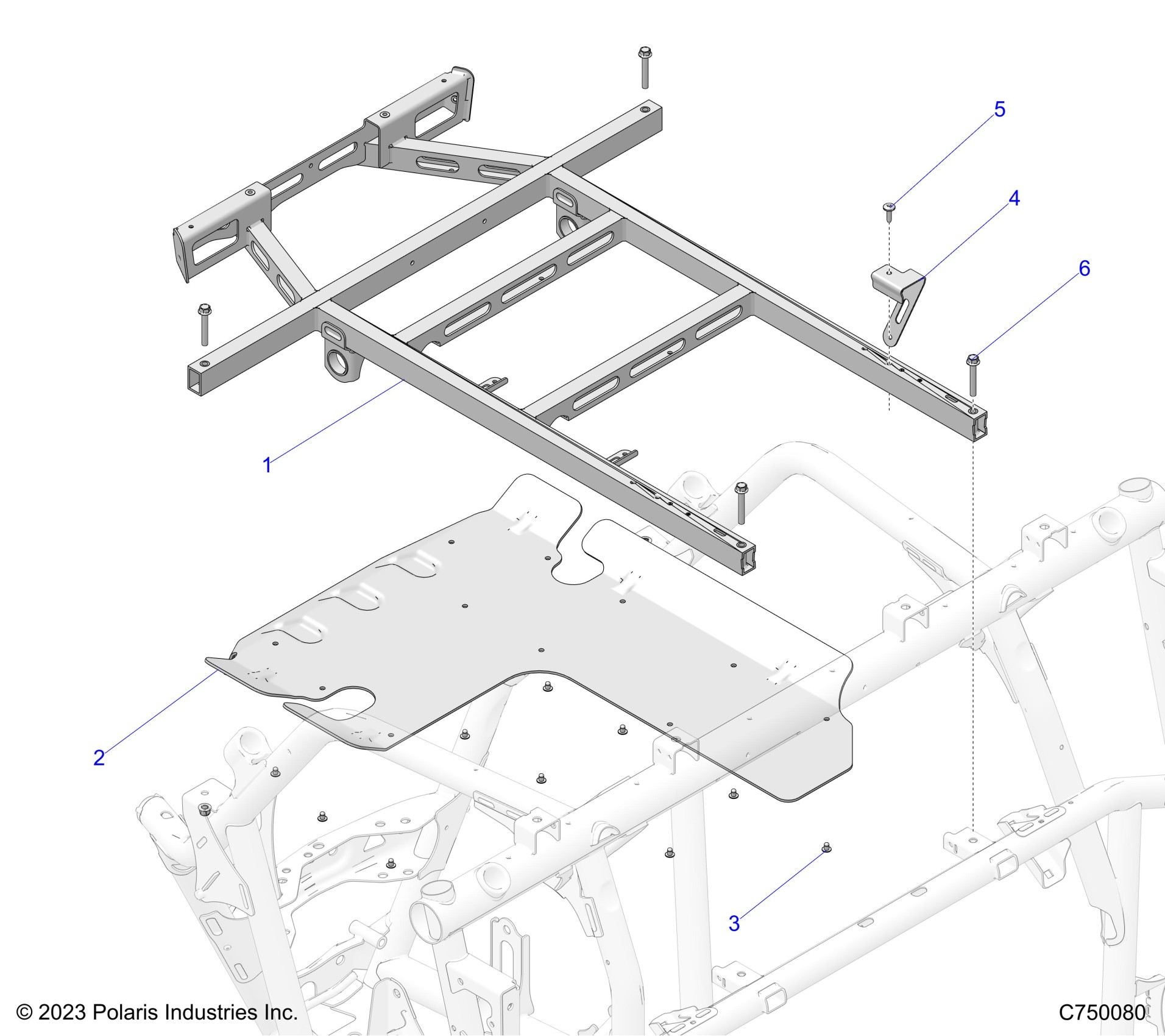 5

4

6

1

2

3

© 2023 Polaris Industries Inc.

C750080