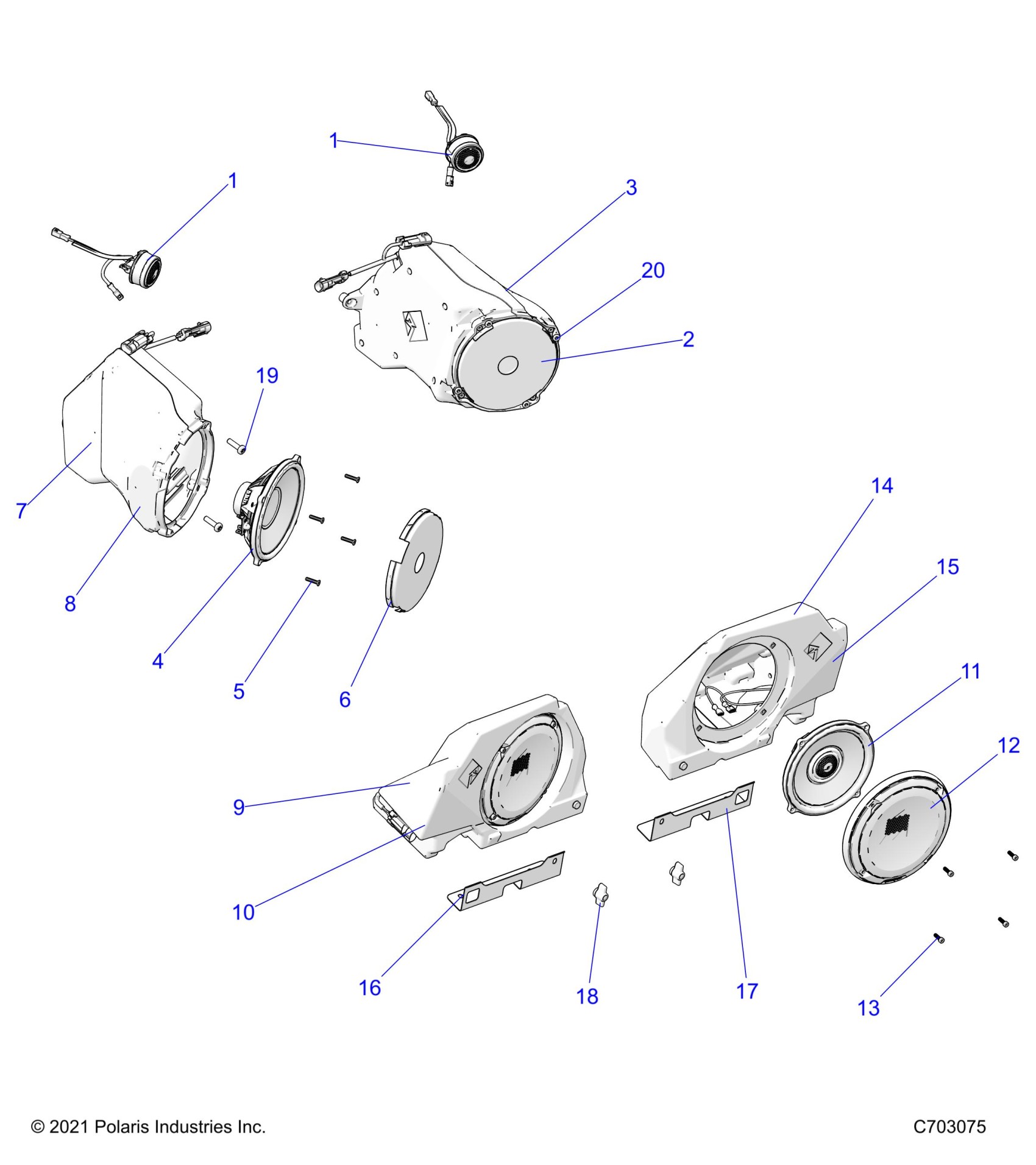 1
1
3
20
2
19
7
8
4
5
6
14
15
11
12
9
10
16
18
17
13

© 2021 Polaris Industries Inc.
C703075