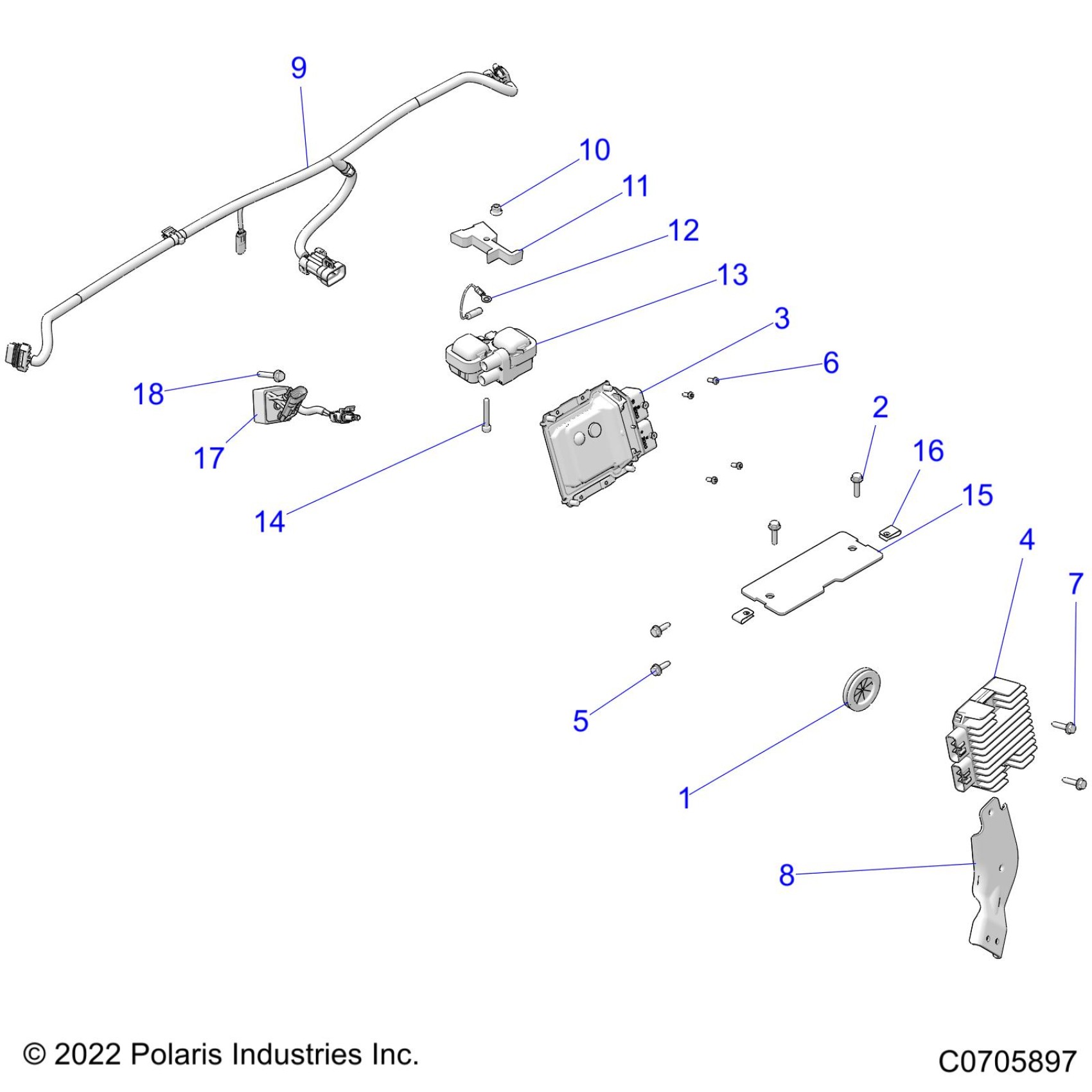 9

10

11

12

13

3

6

18

17

14

2

16

15

4

7

5

1

8

© 2022 Polaris Industries Inc.

C0705897