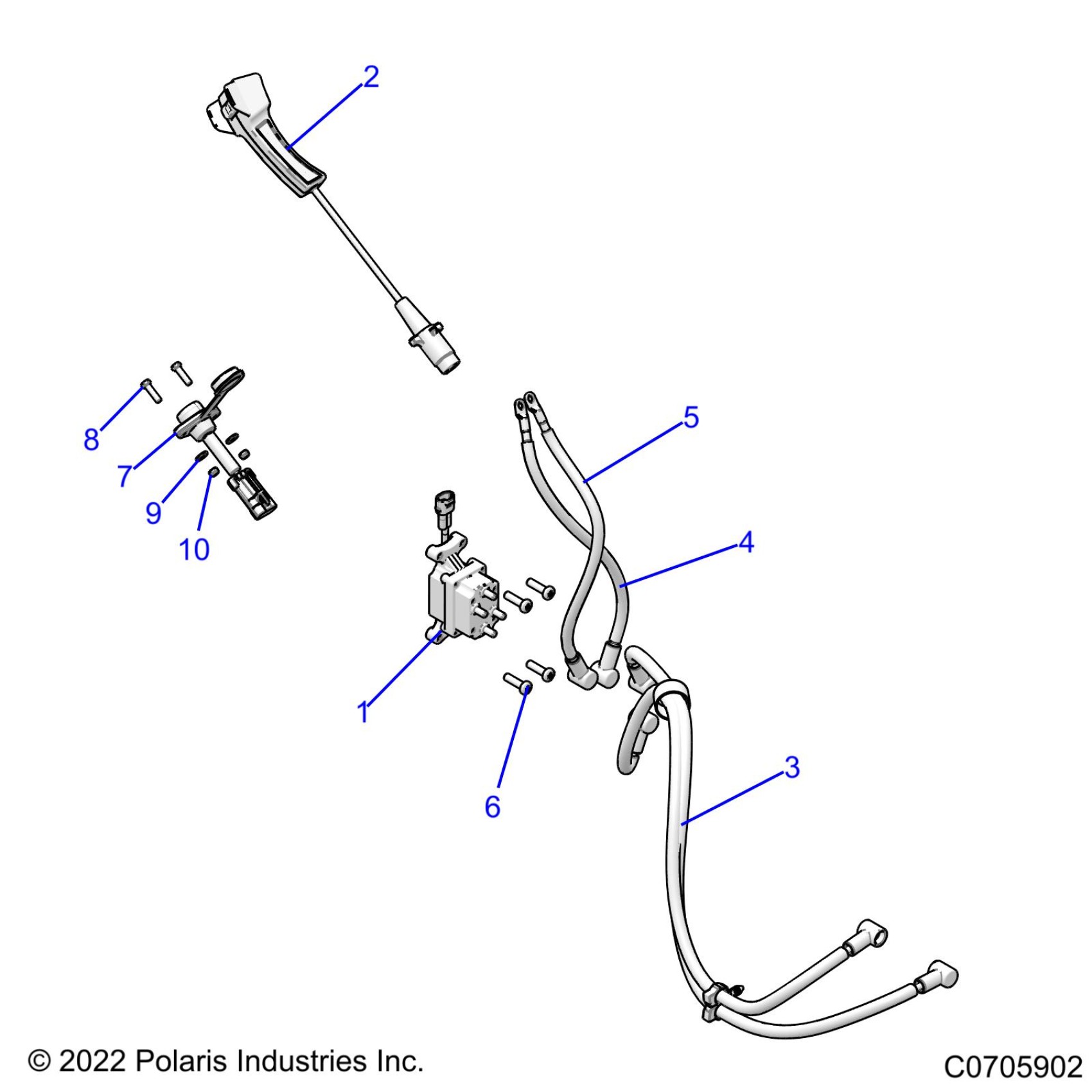 2

8

7

9

10

5

4

1

6

3

© 2022 Polaris Industries Inc.

C0705902