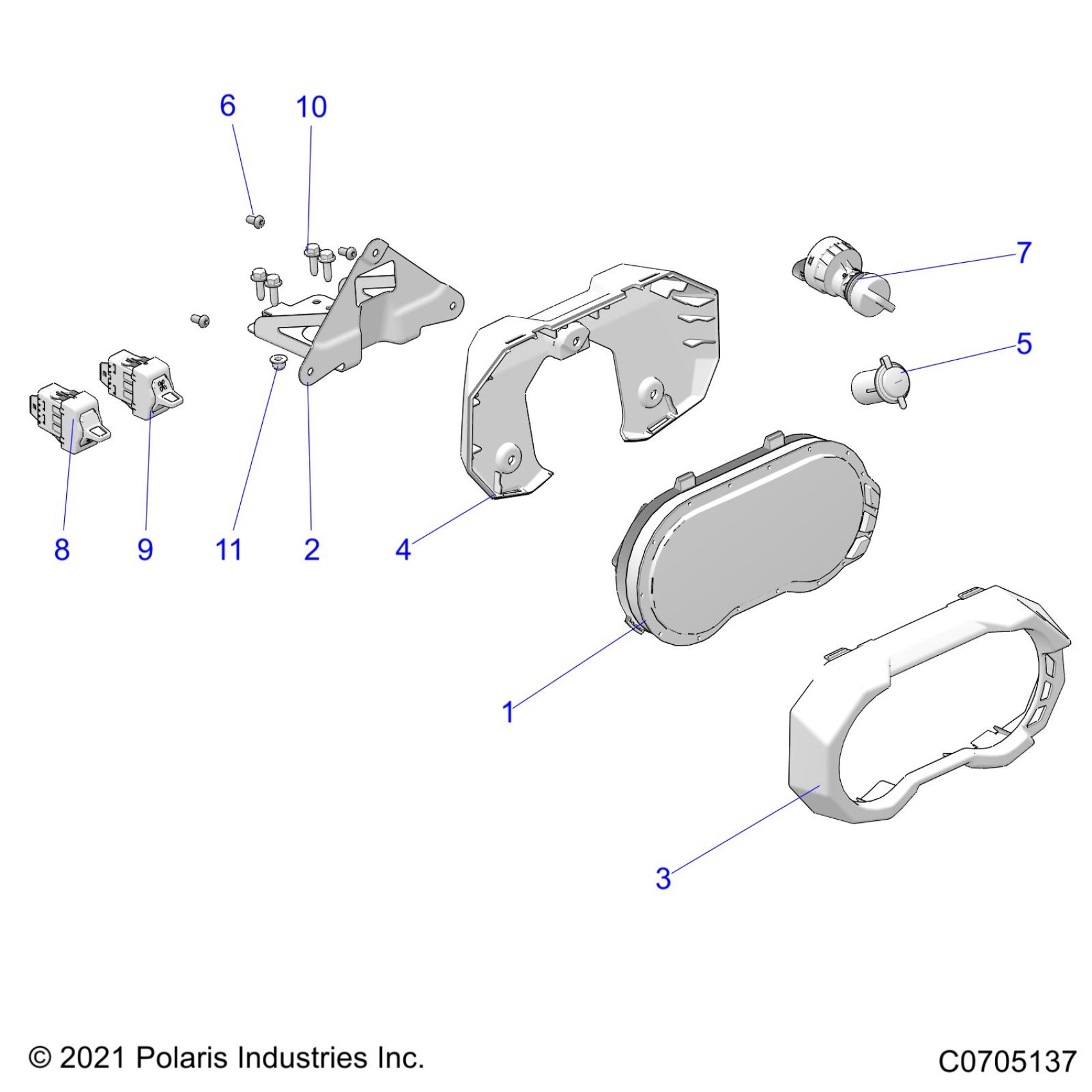 6
10
7
5
8
9
11
2
4
1
3

© 2021 Polaris Industries Inc.
C0705137