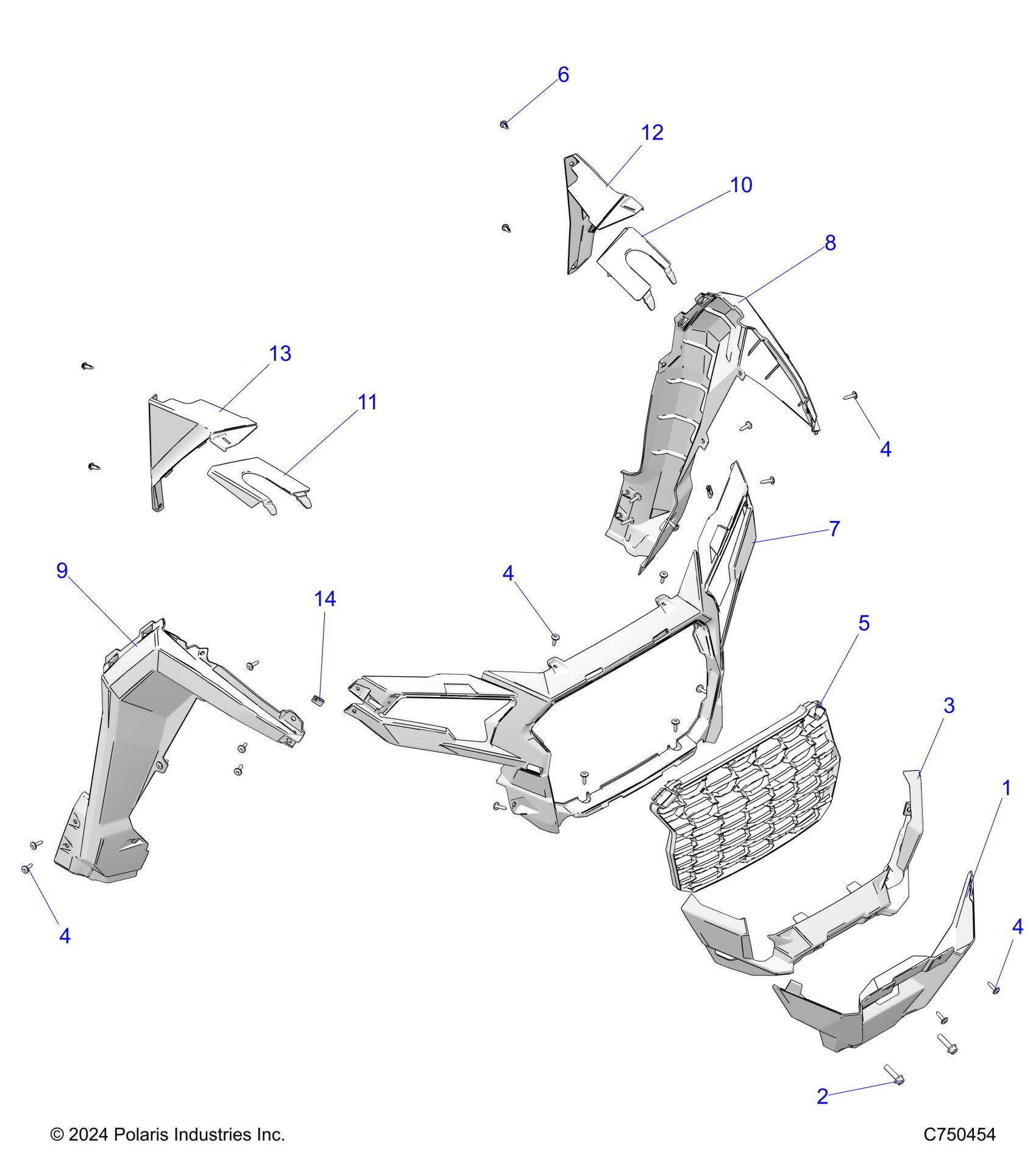 6
12
10
8
13
11
4
7
9
14
4
5
3
1
4
4
2
© 2024 Polaris Industries Inc.
C750454