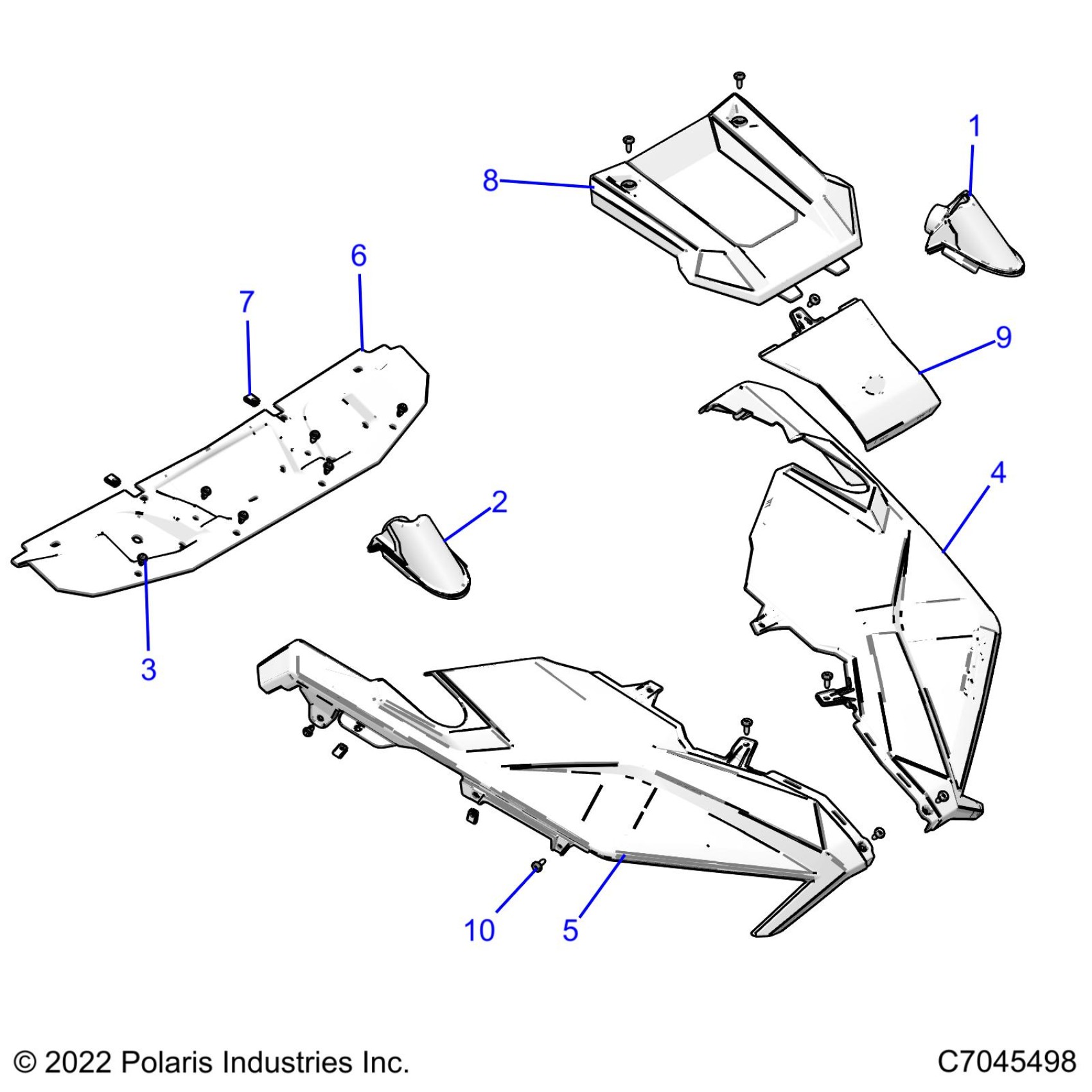 1
8
6
7
9
4
2
3
10
5

© 2022 Polaris Industries Inc.
C7045498