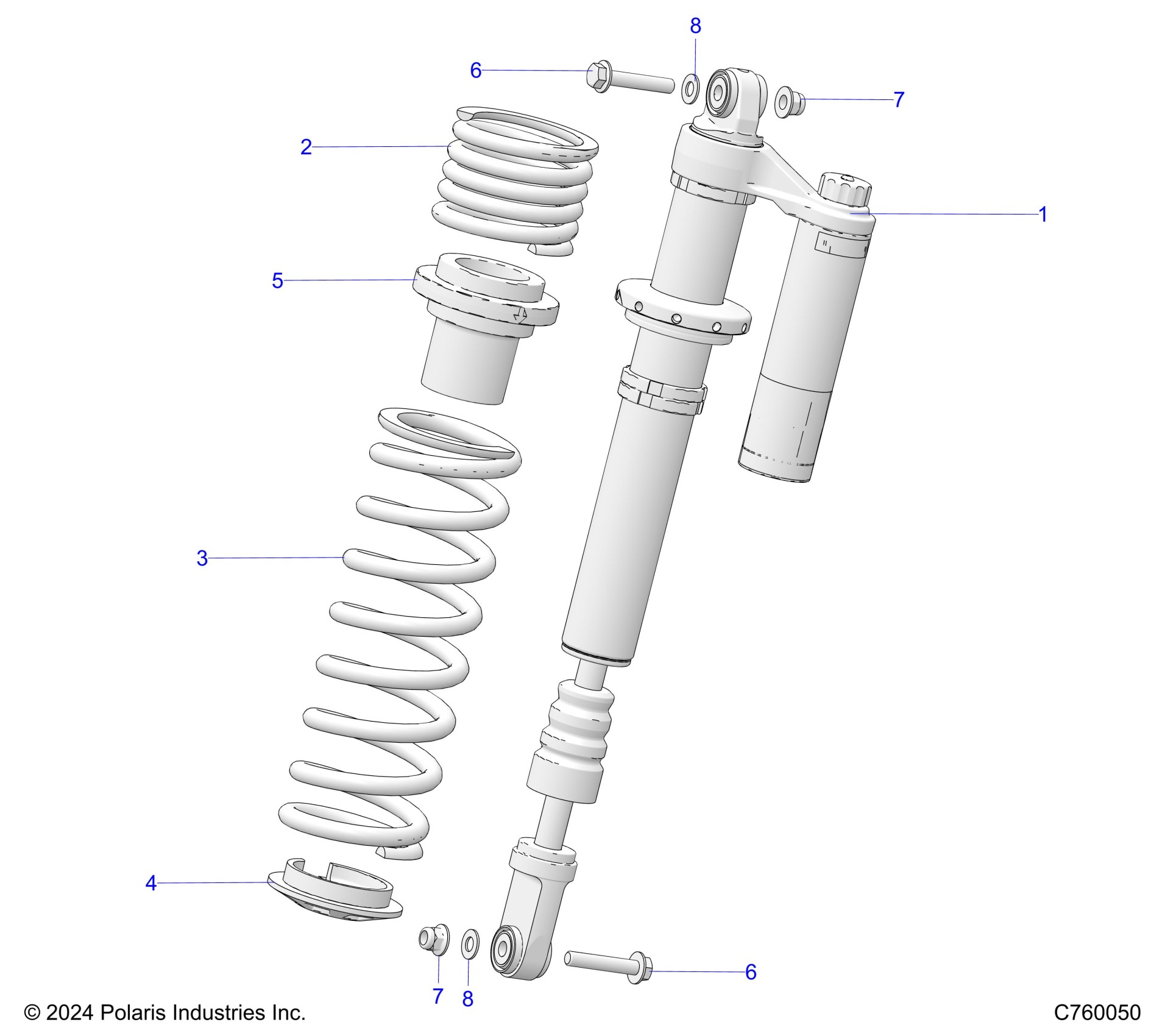 8
6
7
2
1
5
3
4
7
8
6
© 2024 Polaris Industries Inc.
C760050