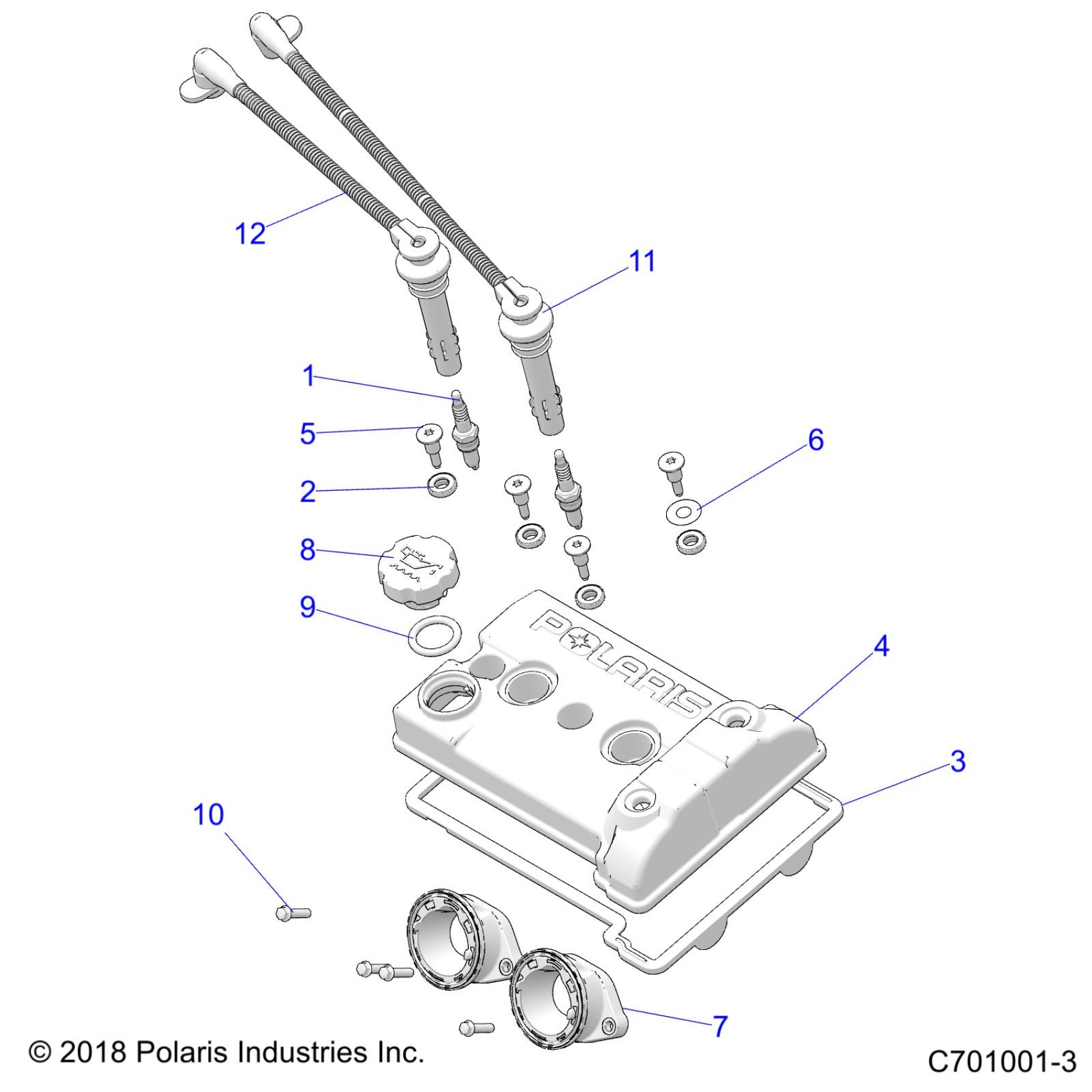 12

11

1

5

6

2

8

9

POLARIS

4

3

10

7

© 2018 Polaris Industries Inc.

C701001-3