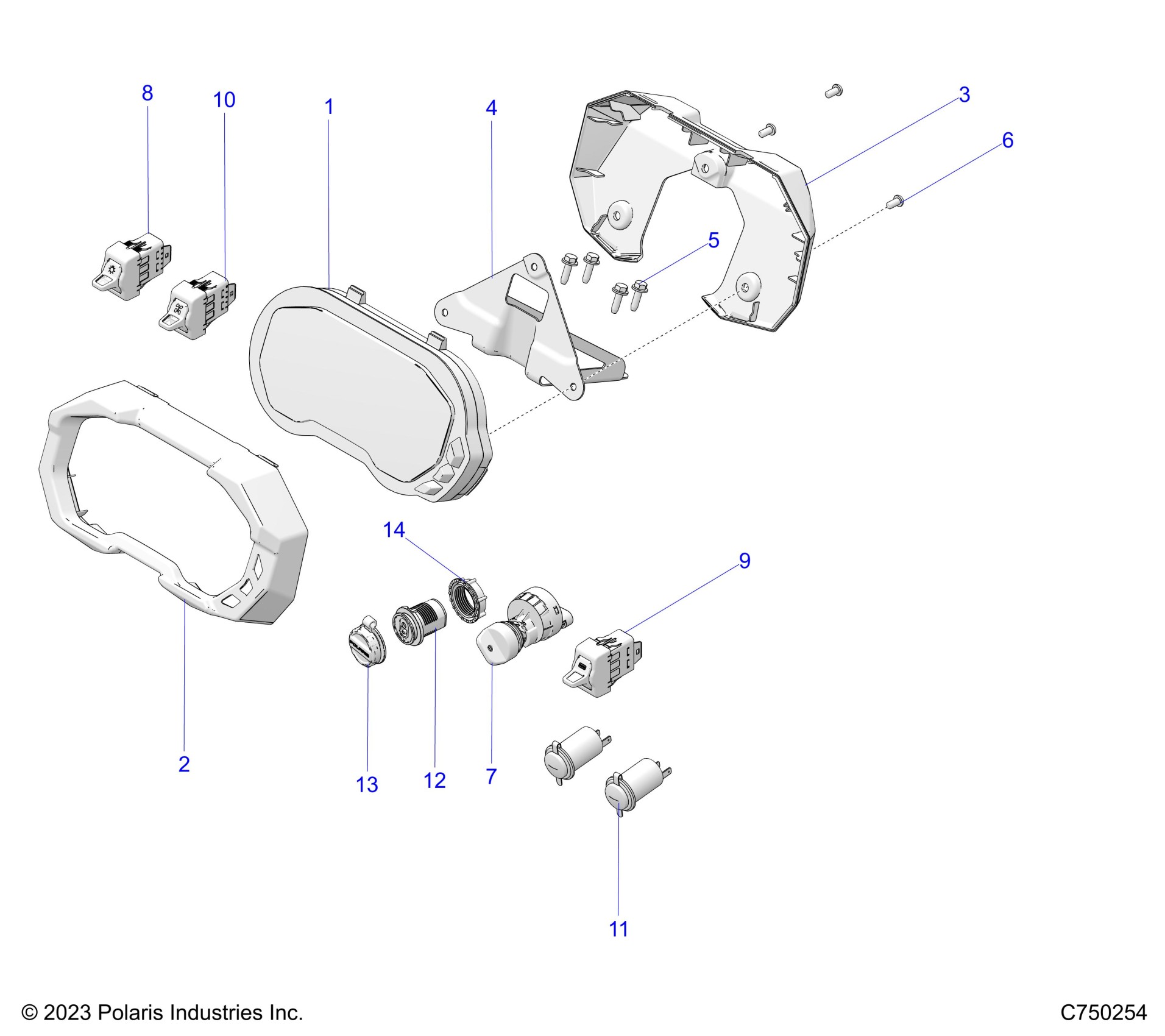 8
10
1
4
3
6
5
14
9
2
13
12
7
11

© 2023 Polaris Industries Inc.
C750254