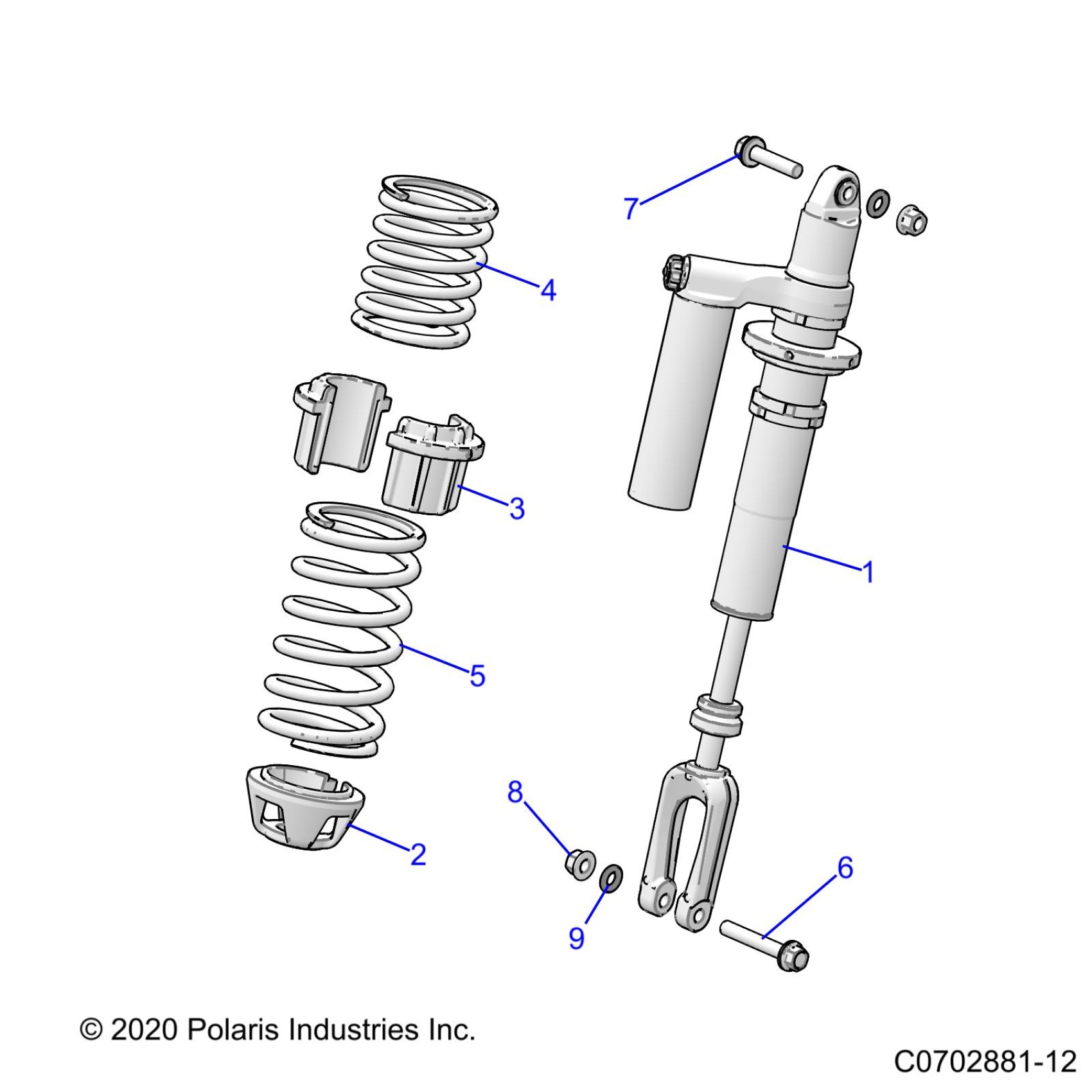 7
4
3
1
5
8
2
6
9
© 2020 Polaris Industries Inc.
C0702881-12