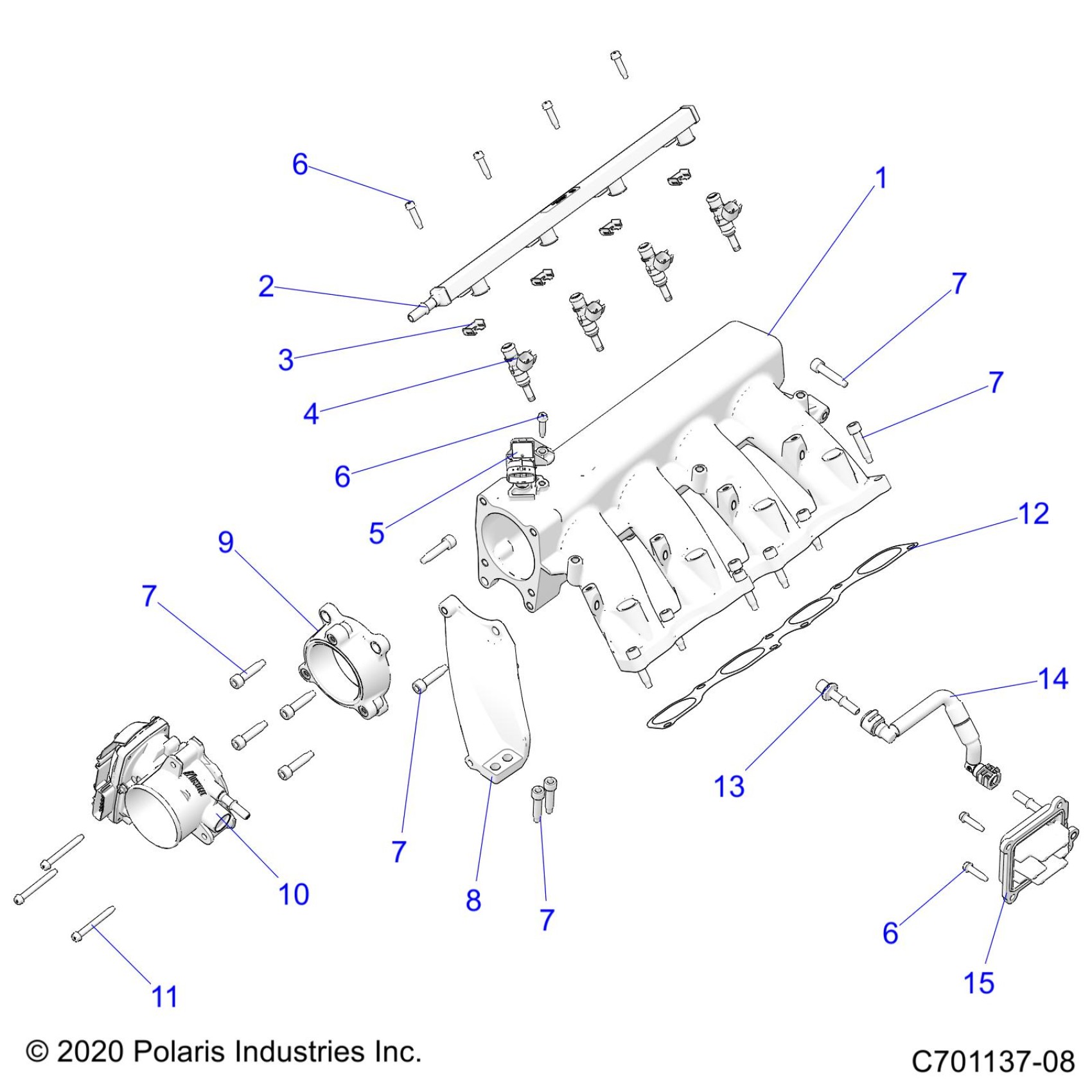 6
1
2
7
3
7
4
6
5
12
9
7
14
13
7
10
8
7
6
11
15
© 2020 Polaris Industries Inc.
C701137-08