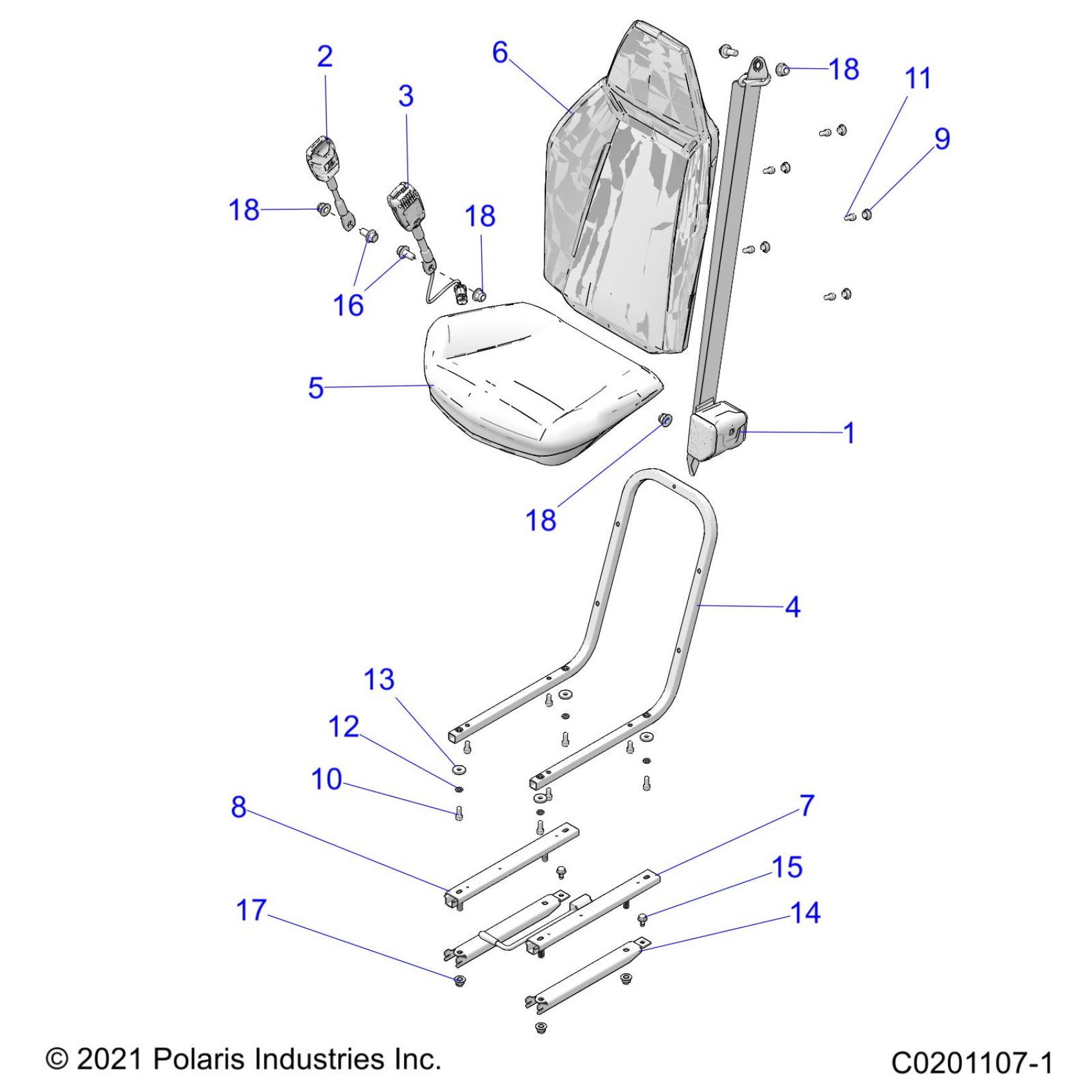 2
6
18
11
3
9
18
18
16
5
1
18
4
13
12
10
8
7
15
17
14
© 2021 Polaris Industries Inc.
C0201107-1