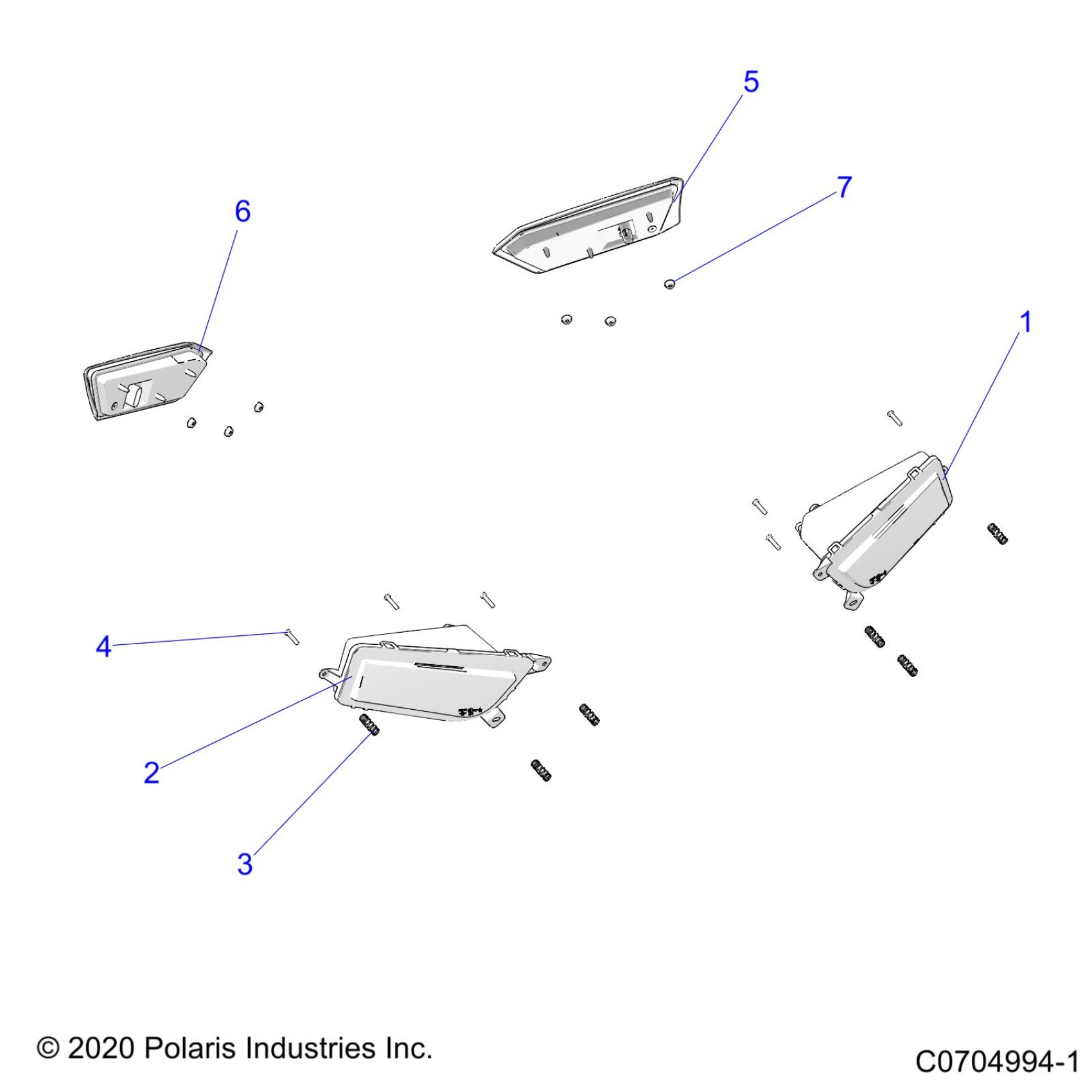 5

7

6

1

4

2

3

© 2020 Polaris Industries Inc.

C0704994-1