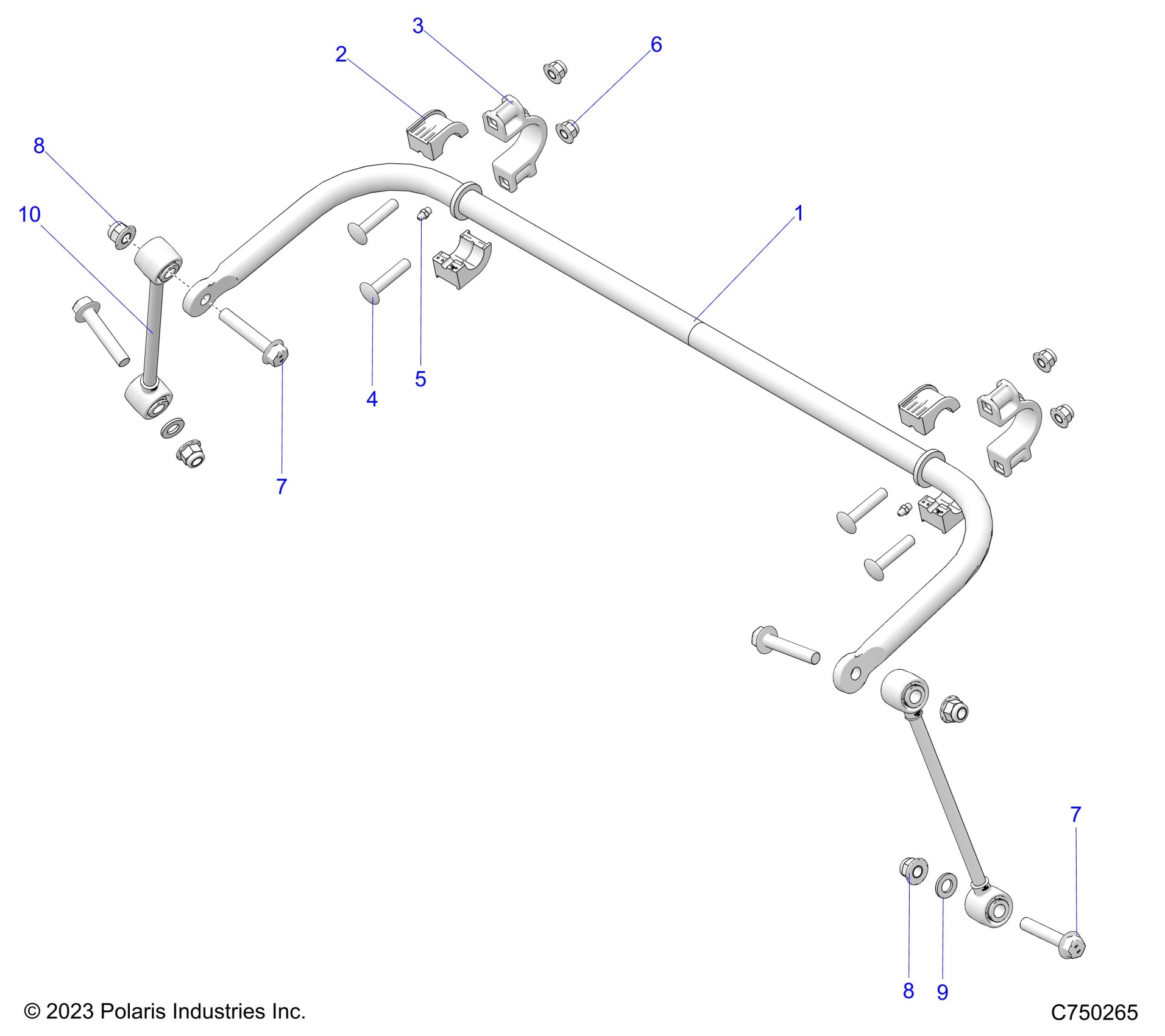 3
2
6
8
10
1
5
4
7
7
8
9
© 2023 Polaris Industries Inc.
C750265