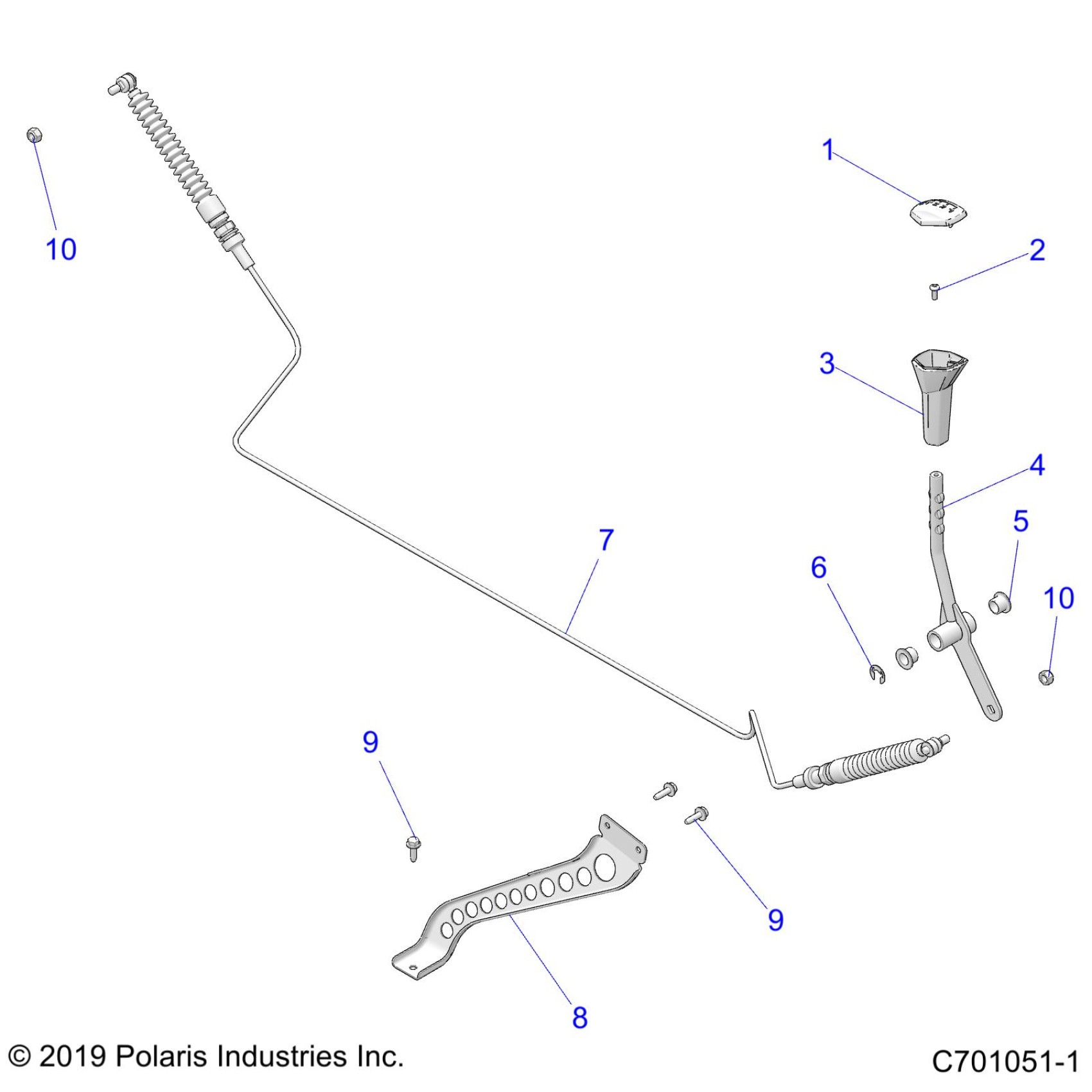 1

10

2

3

4

5

7

6

10

9

9

8

© 2019 Polaris Industries Inc.

C701051-1