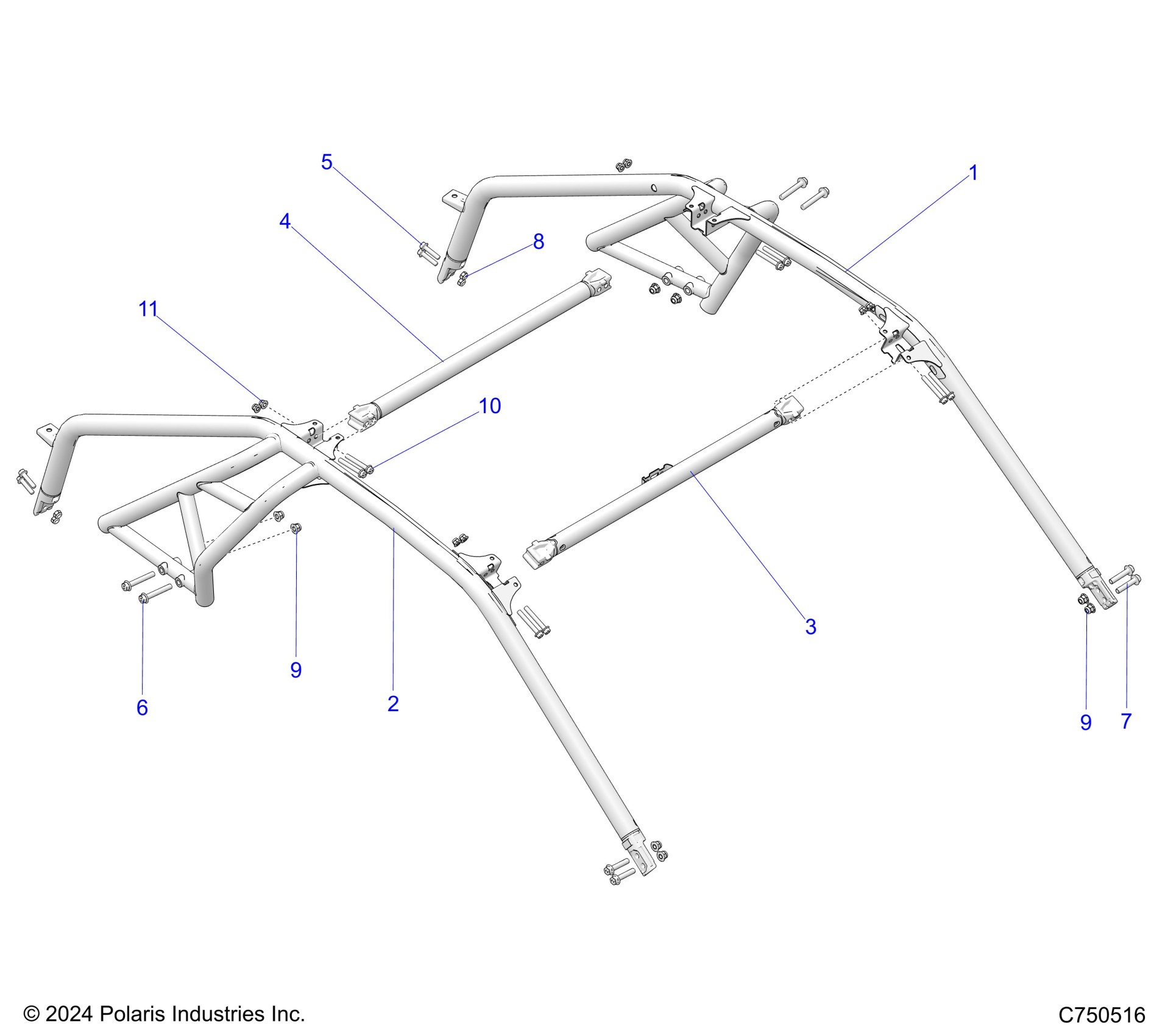 5
1
4
8
11
10
3
9
6
2
9
7
© 2024 Polaris Industries Inc.
C750516