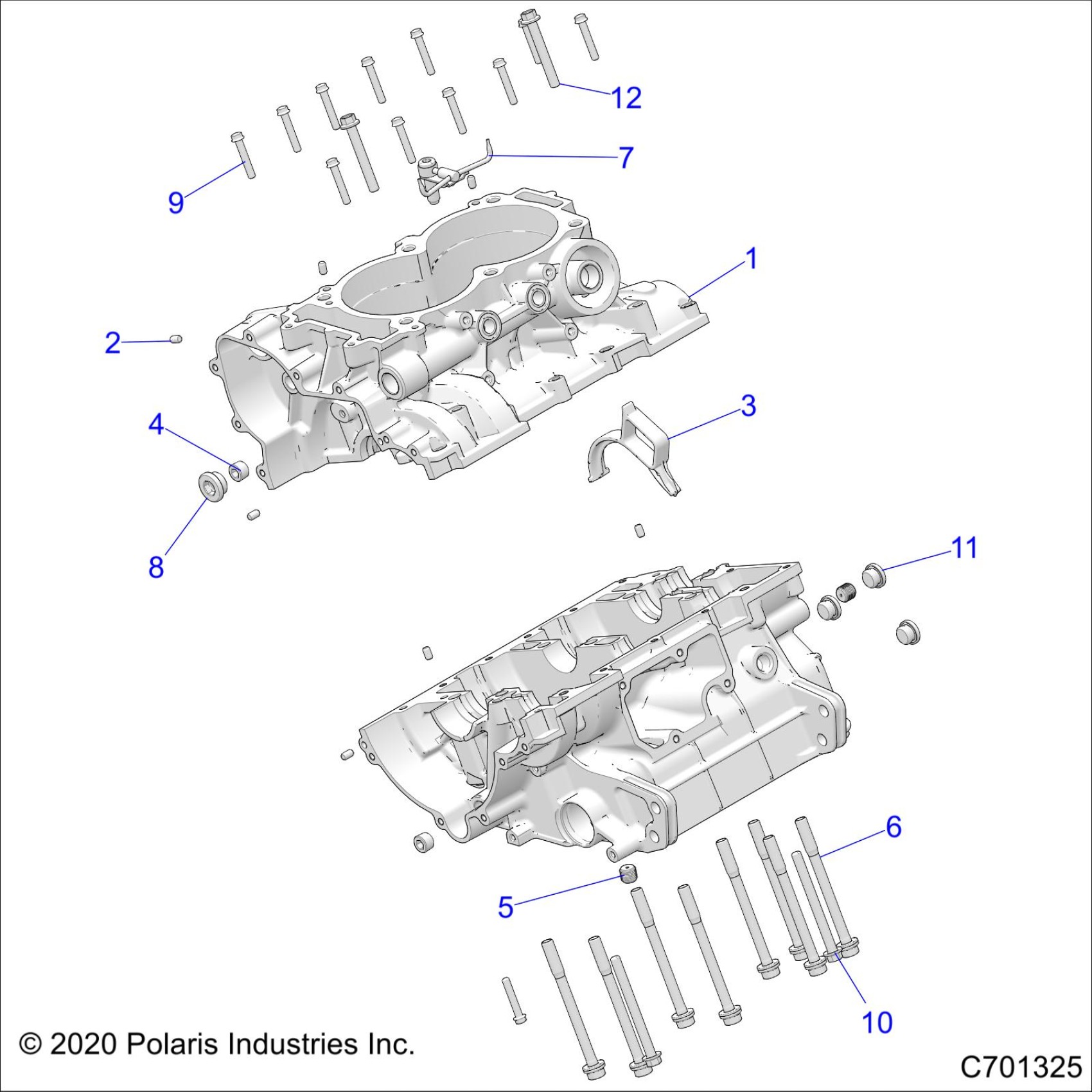 12
7
9
1
2
3
4
8
11
6
5
10
© 2020 Polaris Industries Inc.
C701325