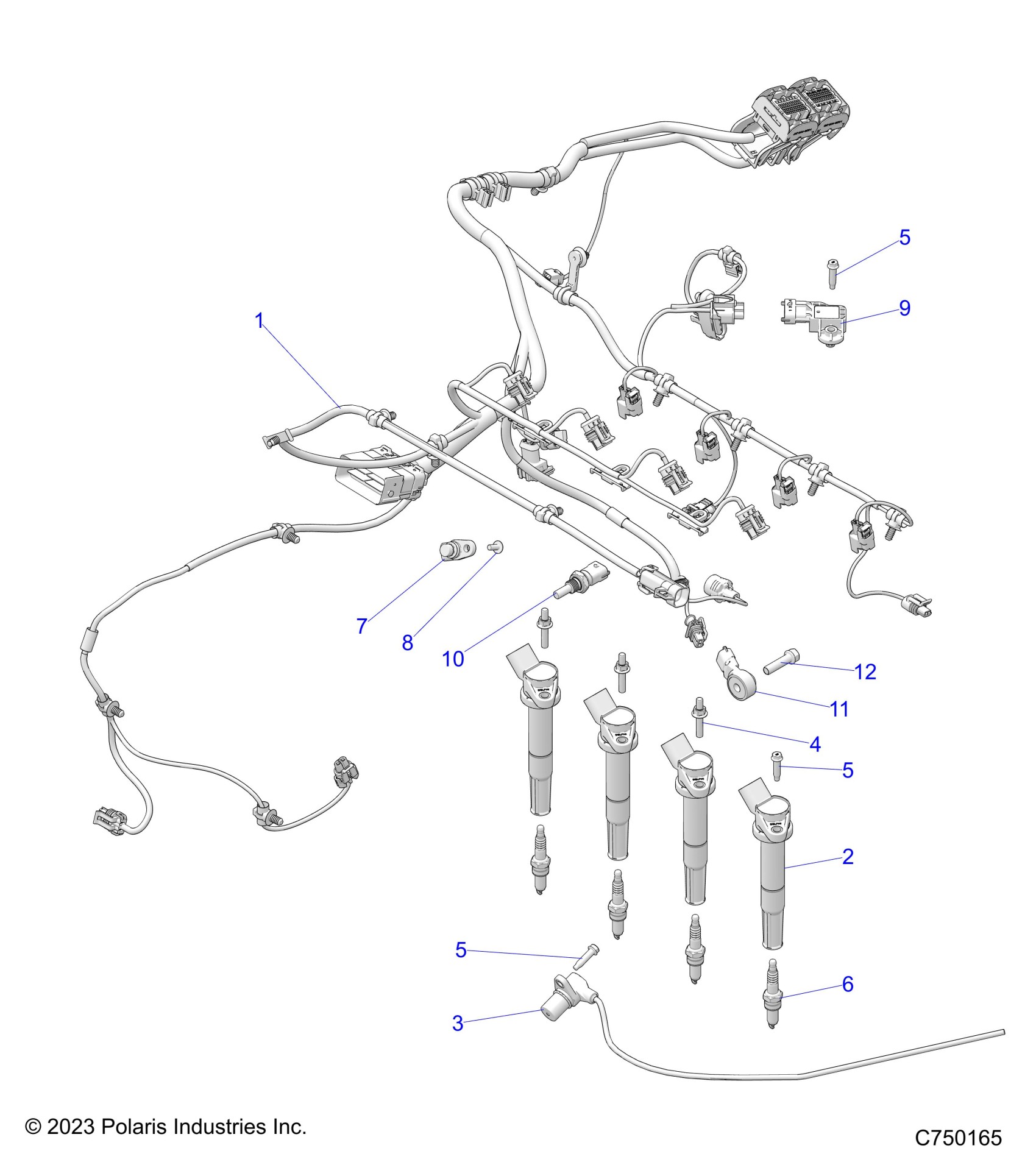 5
9
1
7
8
10
12
11
4
5
2
5
6
3
© 2023 Polaris Industries Inc.
C750165