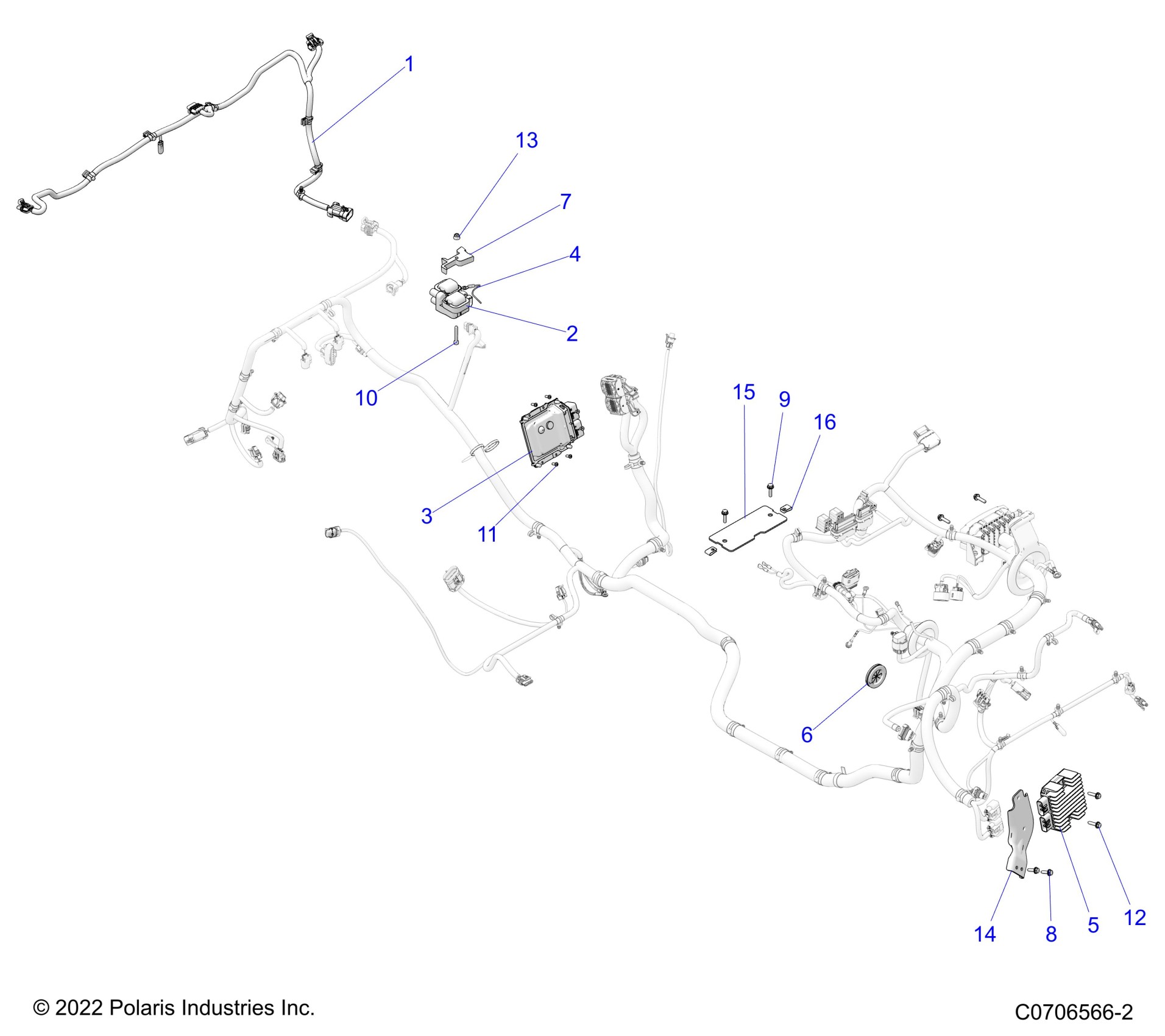 1

13

7

4

2

10

15

9

16

3

11

6

14

8

5

12

© 2022 Polaris Industries Inc.

C0706566-2