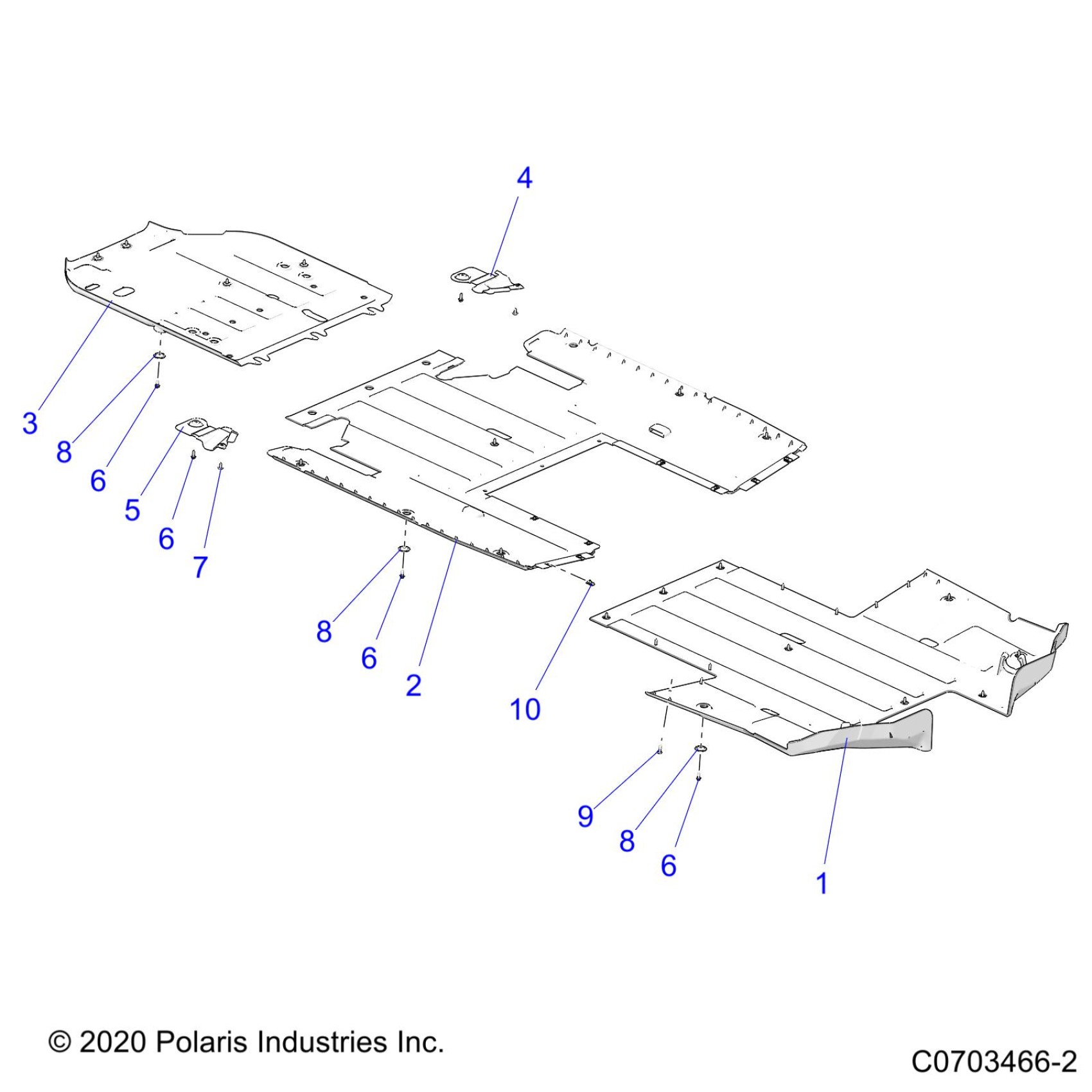 4

3

8

6

5

6

7

8

6

2

10

9

8

6

1

© 2020 Polaris Industries Inc.

C0703466-2