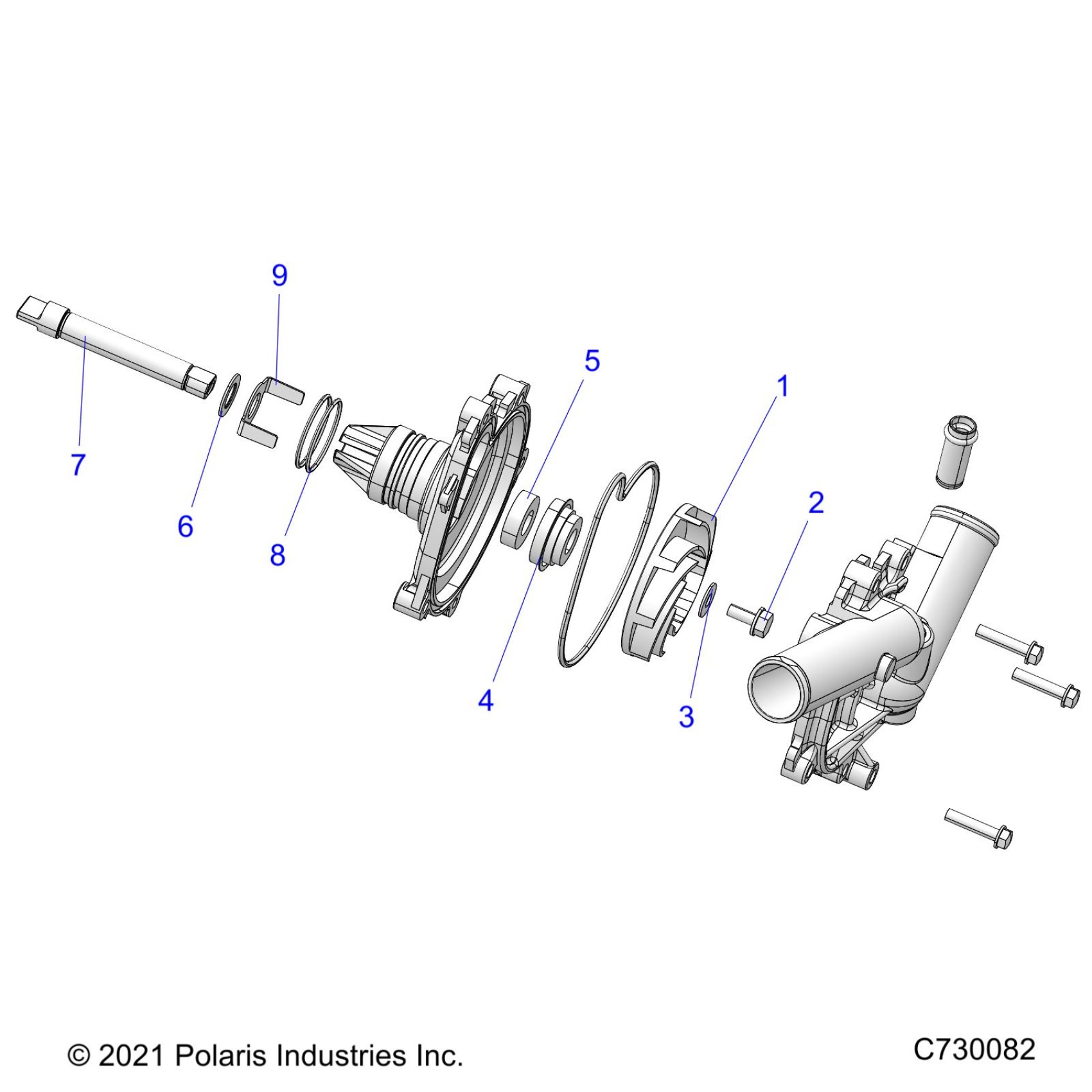 9
5
1
7
6
8
2
4
3

© 2021 Polaris Industries Inc.
C730082