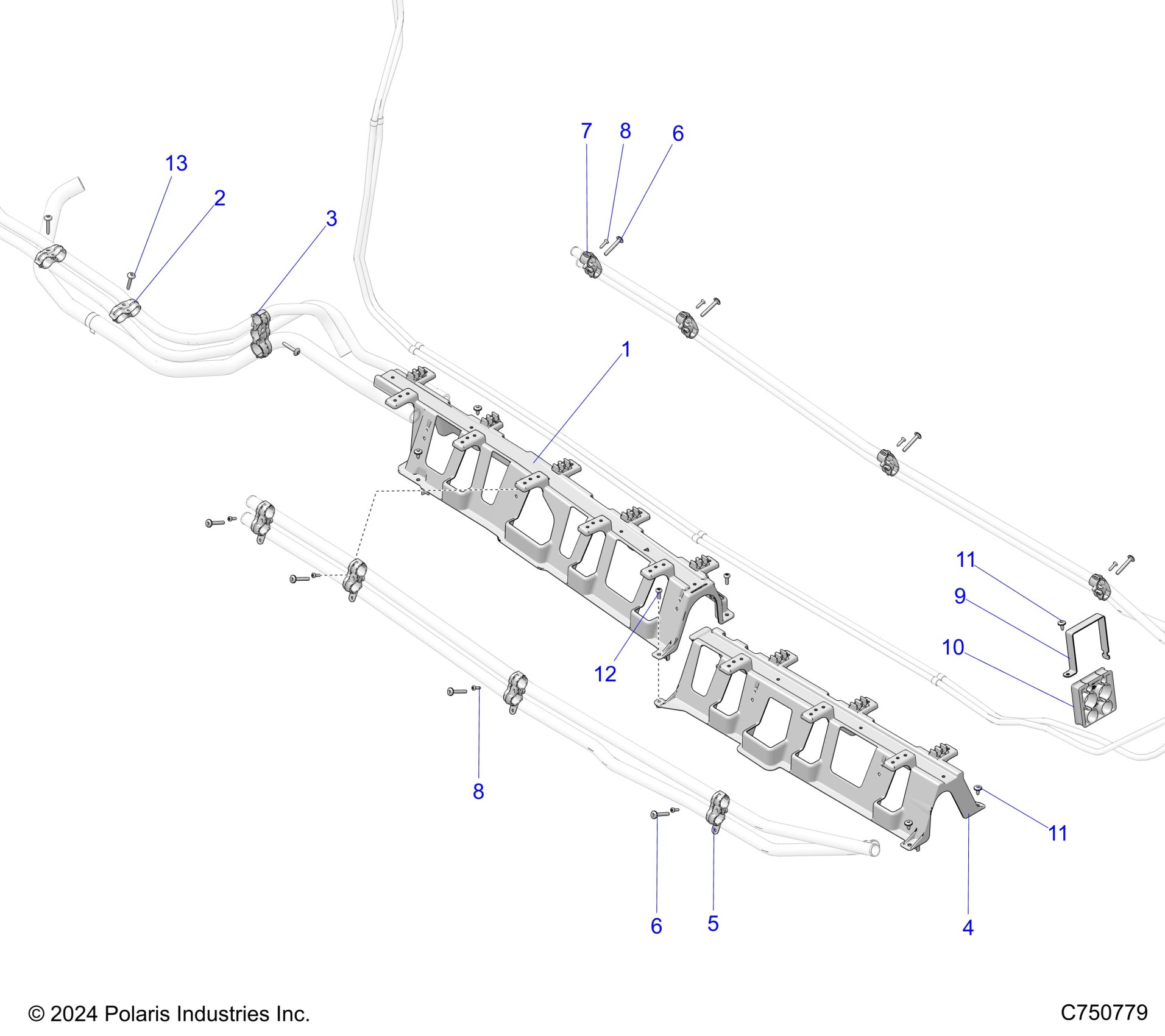 7
8
6
13
2
3
1
11
9
10
12
8
11
6
5
4

© 2024 Polaris Industries Inc.

C750779