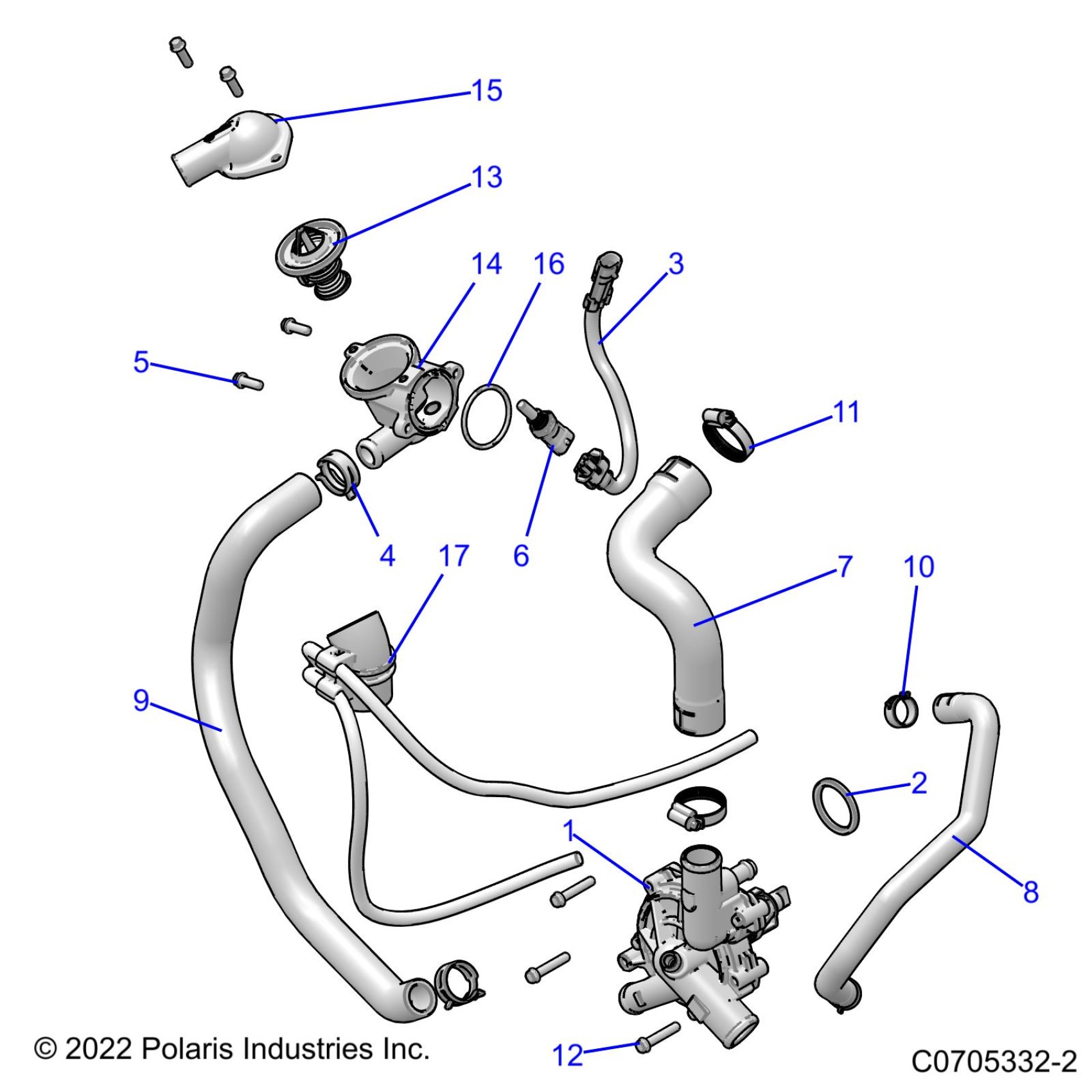 15
13
14
16
3
5
11
4
17
6
7
10
9
2
1
8
12
© 2022 Polaris Industries Inc.
C0705332-2