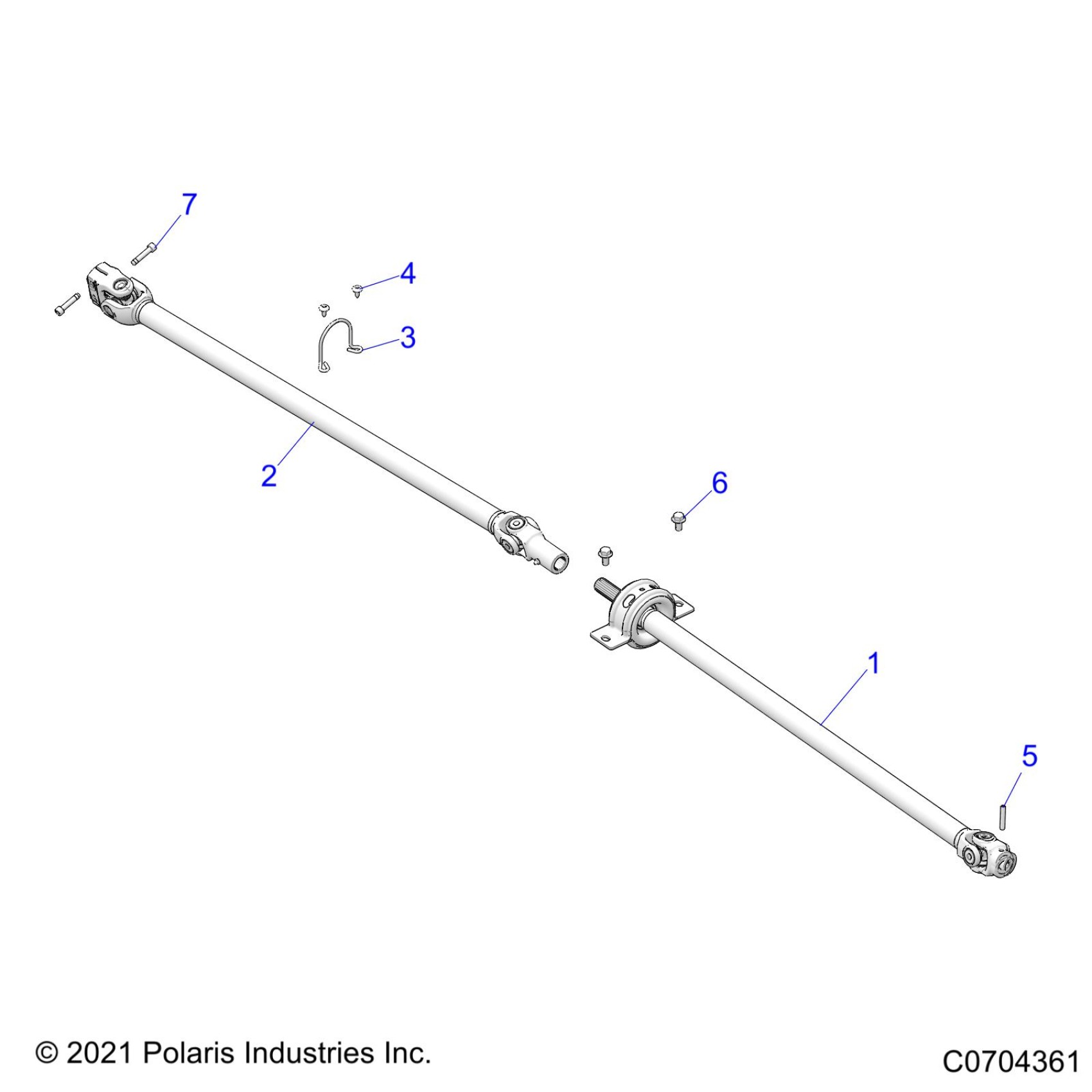 7

4

3

2

6

1

5

© 2021 Polaris Industries Inc.

C0704361