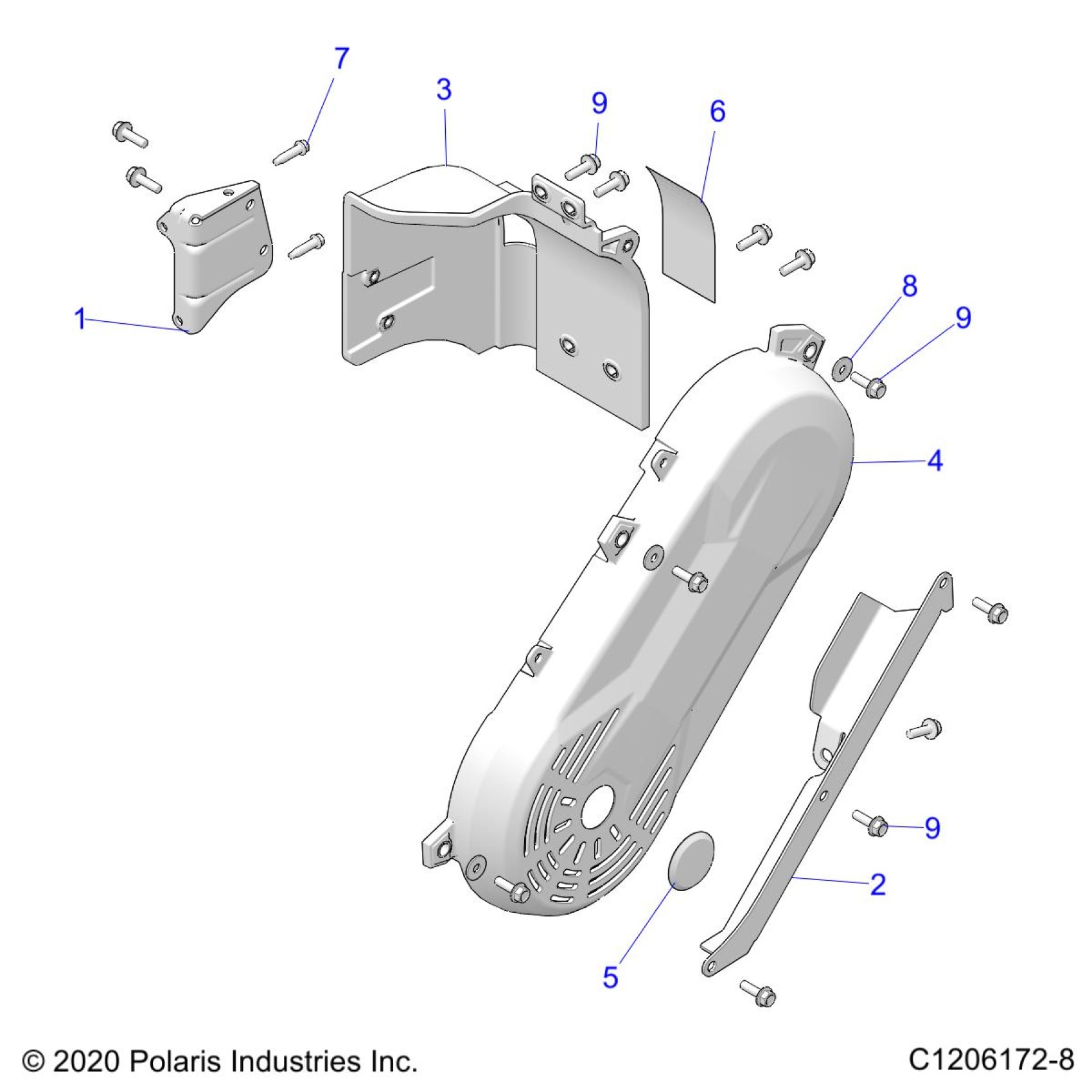 7
3
9
6
1
8
9
4
9
2
5

© 2020 Polaris Industries Inc.

C1206172-8