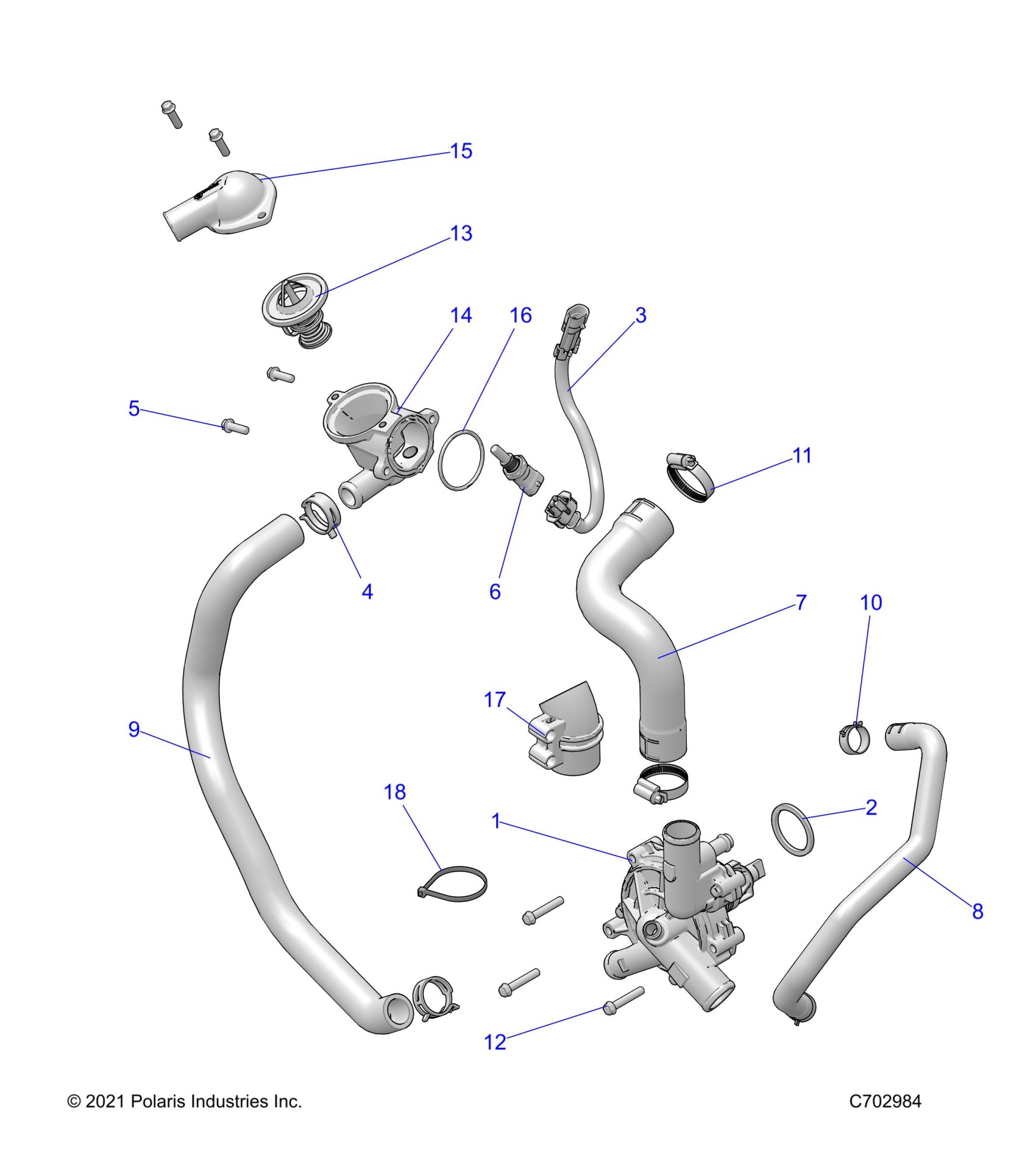 15

13

14

16

3

5

11

4

6

7

10

17

9

18

1

2

8

12

© 2021 Polaris Industries Inc.

C702984