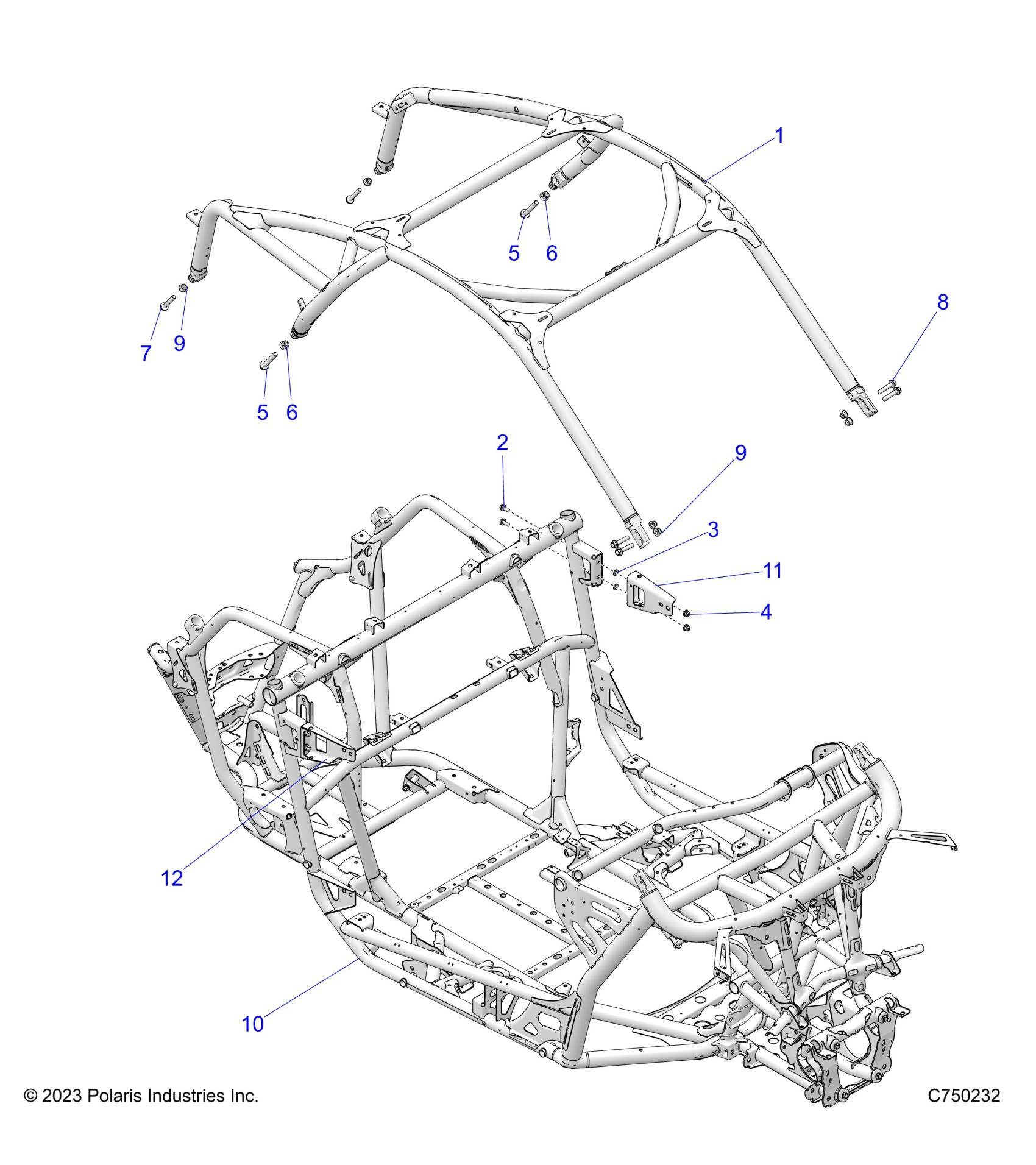 1

5 6

8

7 9

5 6

2

9

3

11

4

12

10

© 2023 Polaris Industries Inc.

C750232