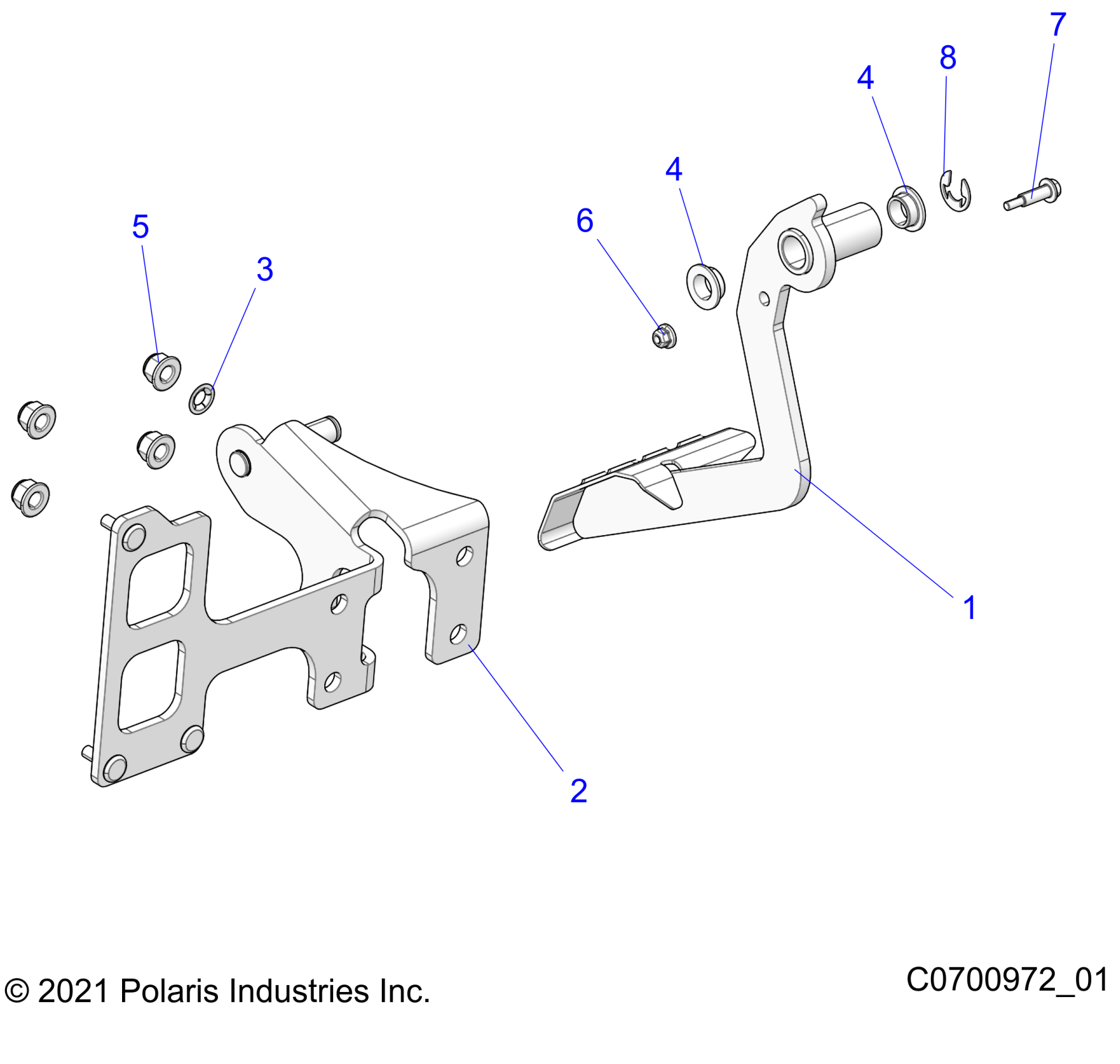 7
8
4
4
6
5
3
1
2
© 2021 Polaris Industries Inc.
C0700972_01