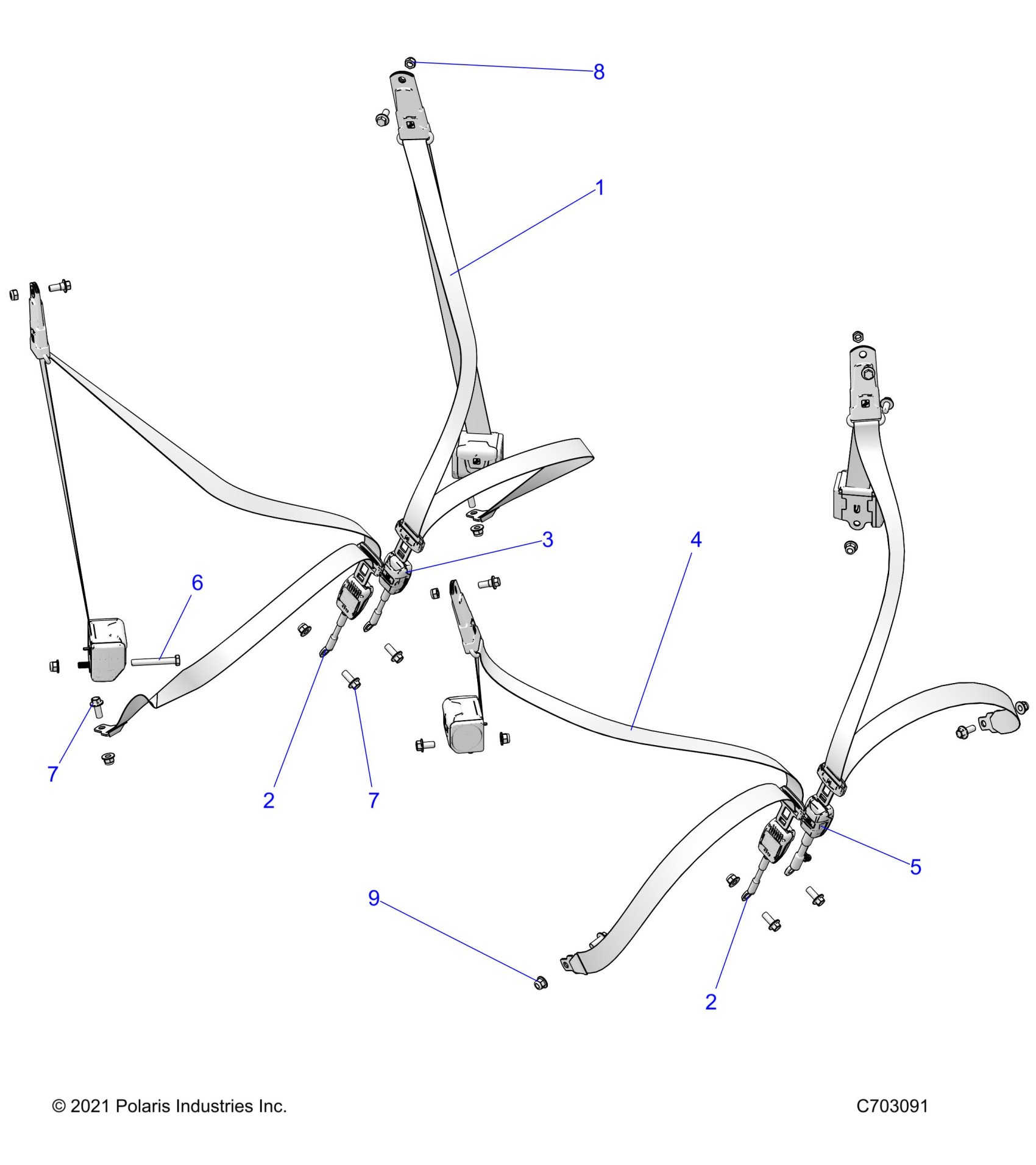 8

1

3

4

6

7

2

7

5

9

2

© 2021 Polaris Industries Inc.

C703091