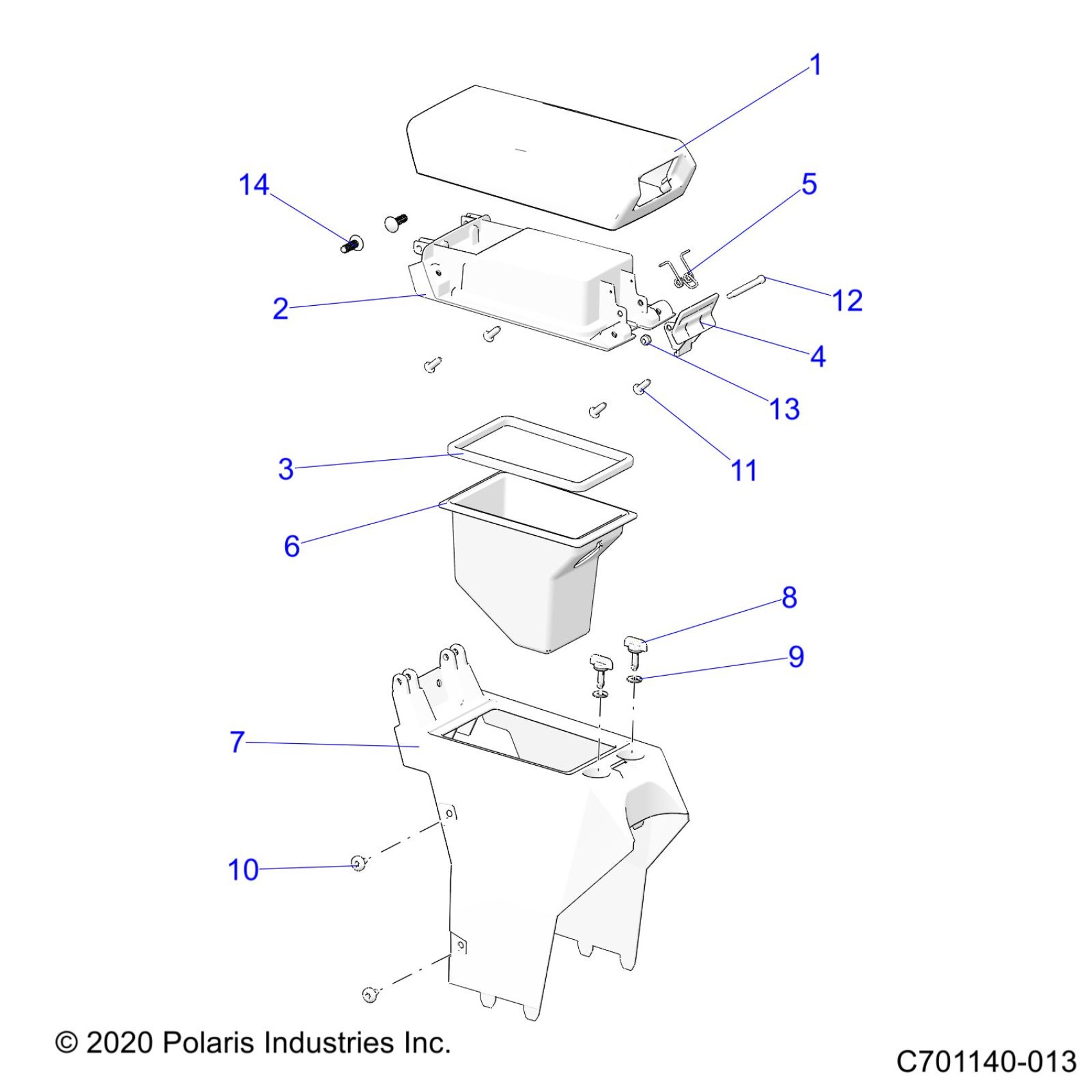 1

14

5

12

2

4

13

11

3

6

8

9

7

10

© 2020 Polaris Industries Inc.

C701140-013