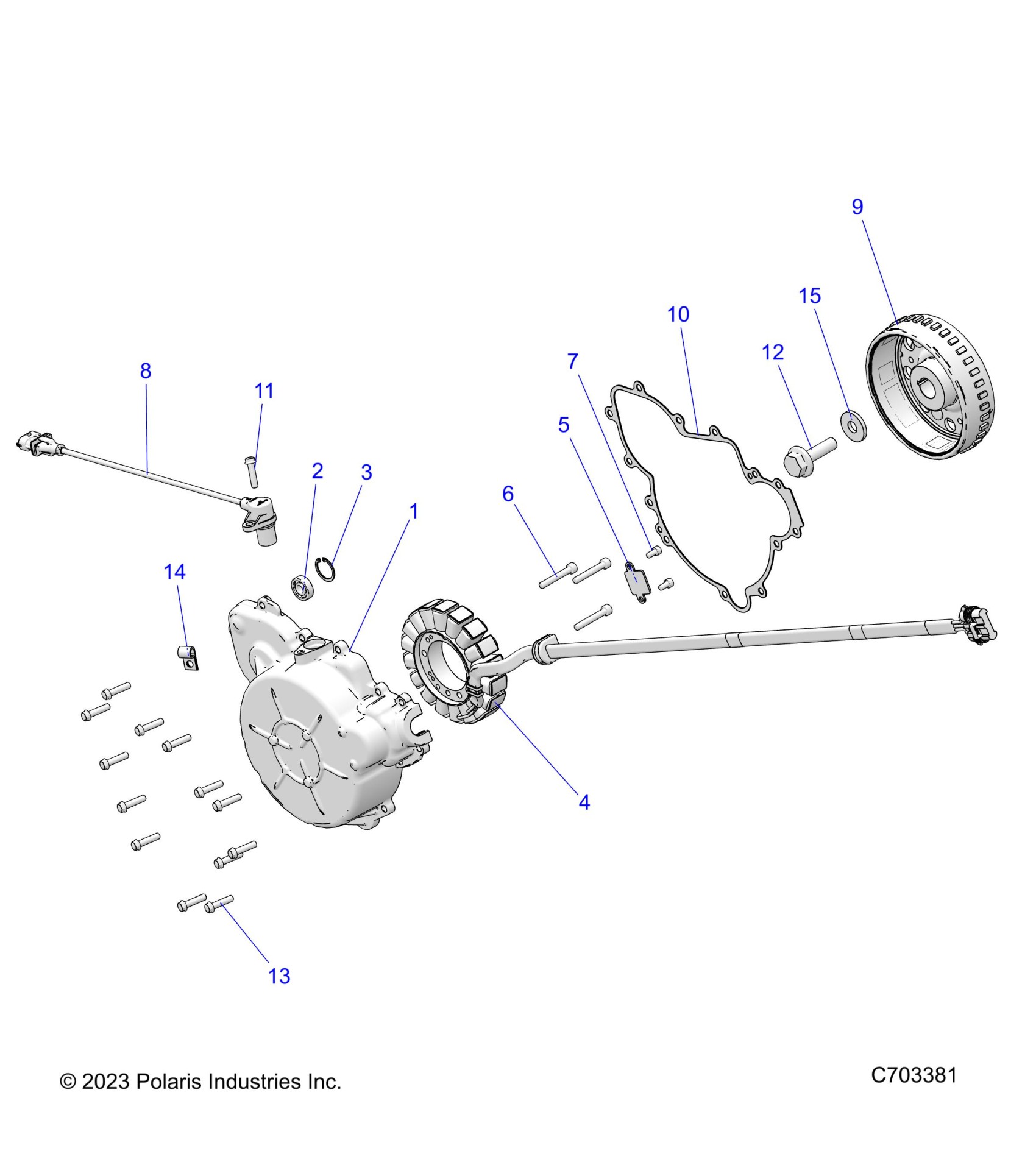 9

15

10

12

7

8

11

5

2

3

6

1

14

4

13

© 2023 Polaris Industries Inc.

C703381