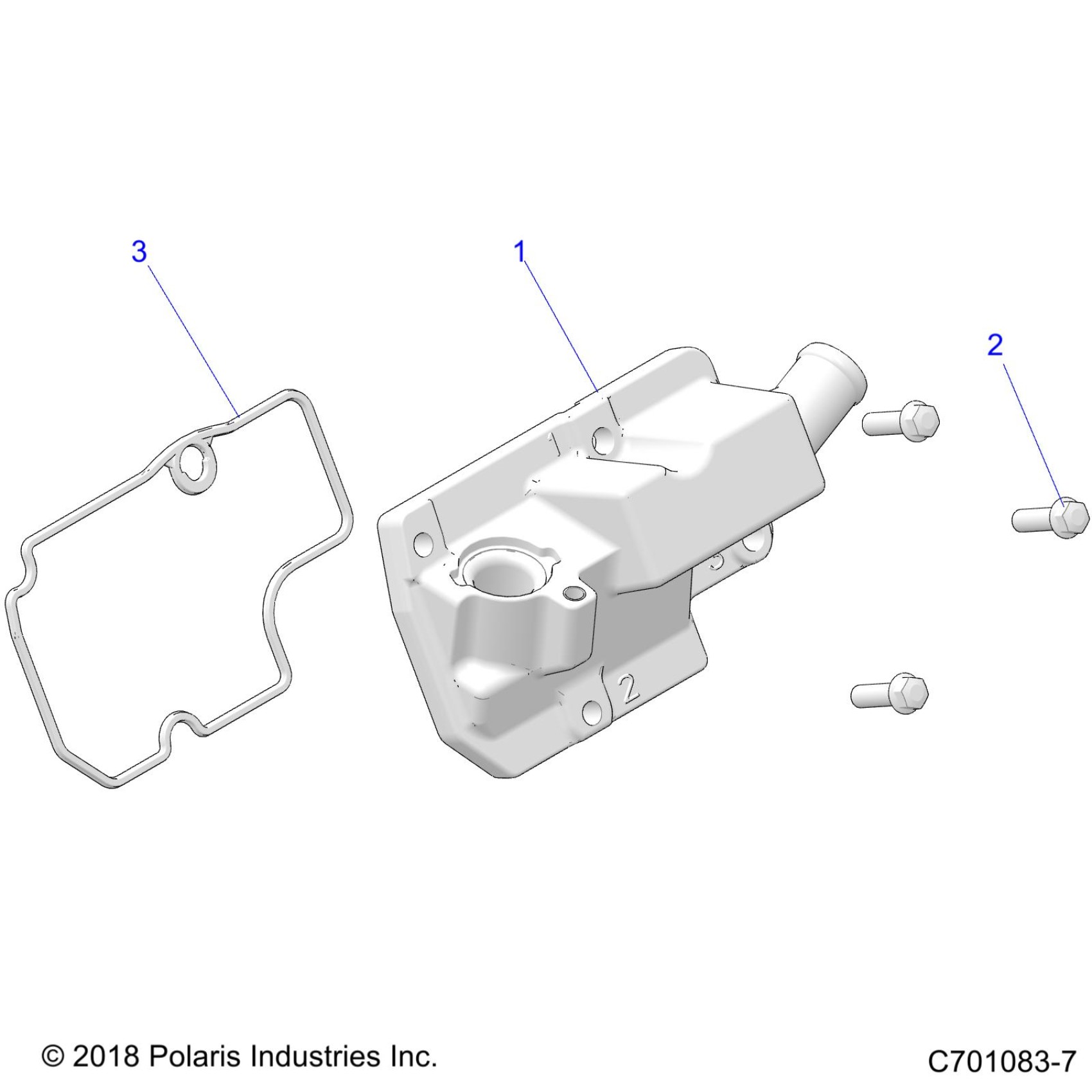 3

1

2

1

3

2

© 2018 Polaris Industries Inc.

C701083-7