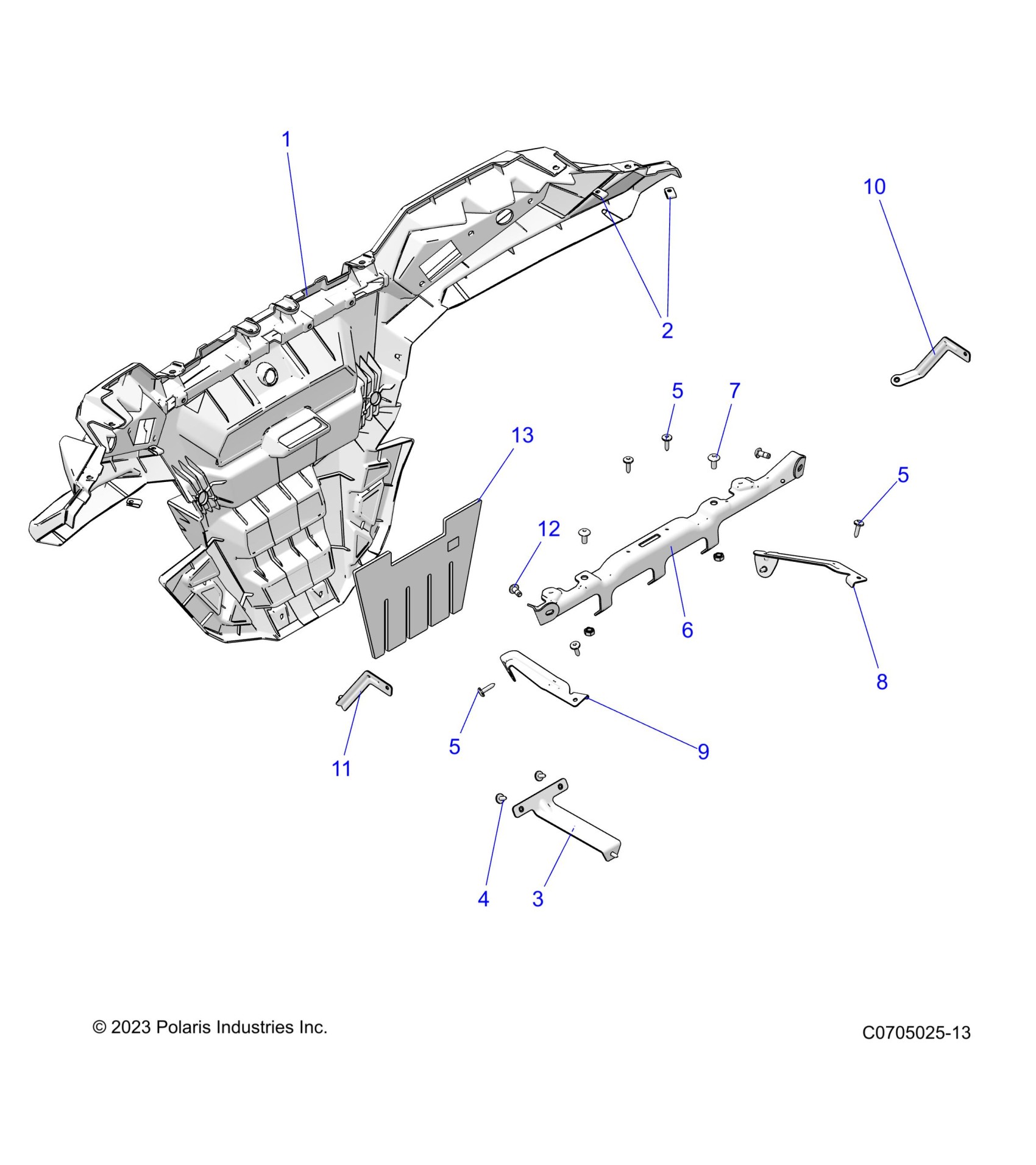 1
10
2
5
7
13
5
12
6
8
11
5
9
4
3

© 2023 Polaris Industries Inc.

C0705025-13