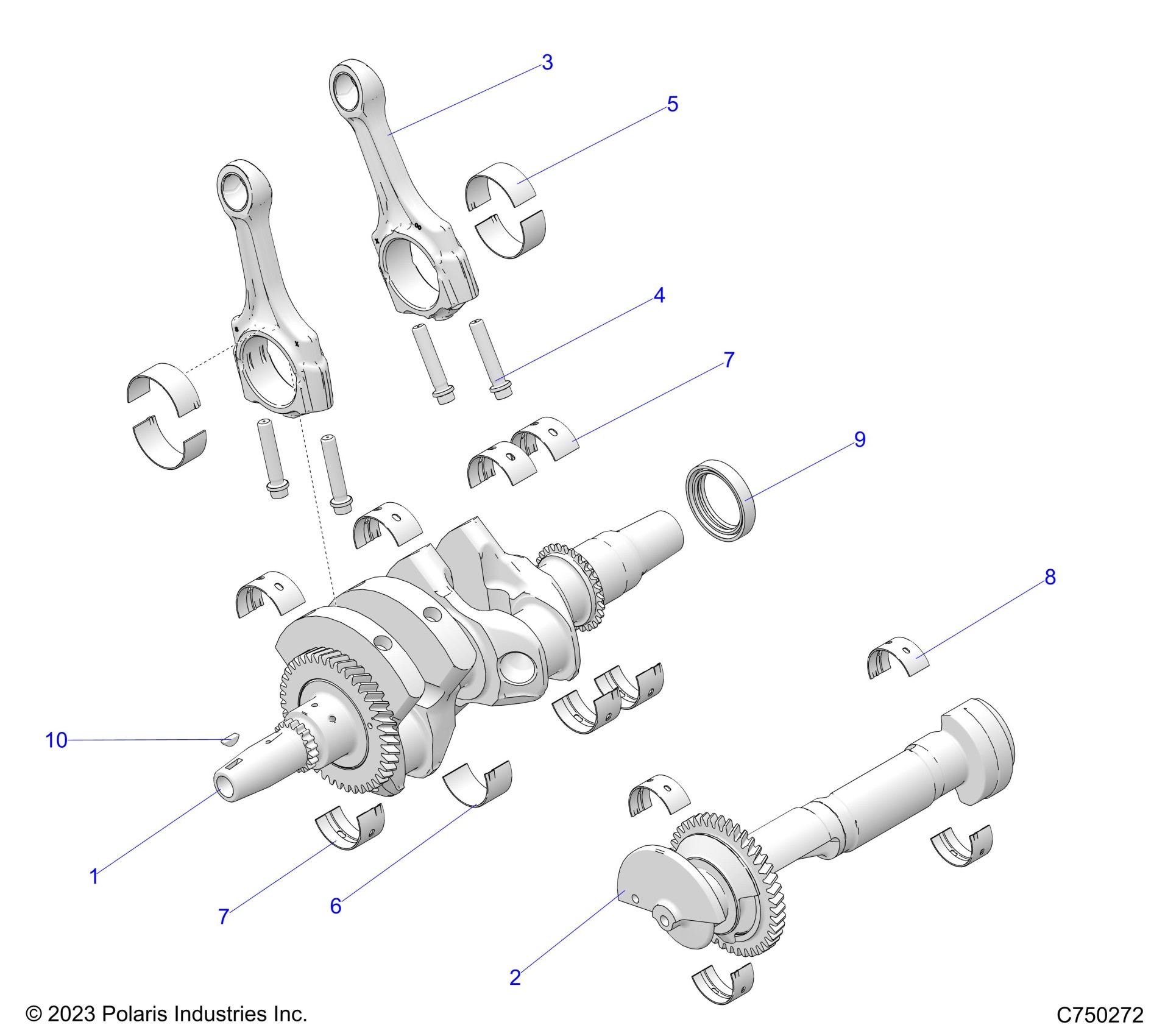 3

5

4

7

9

8

10

1

7

6

2

© 2023 Polaris Industries Inc.

C750272