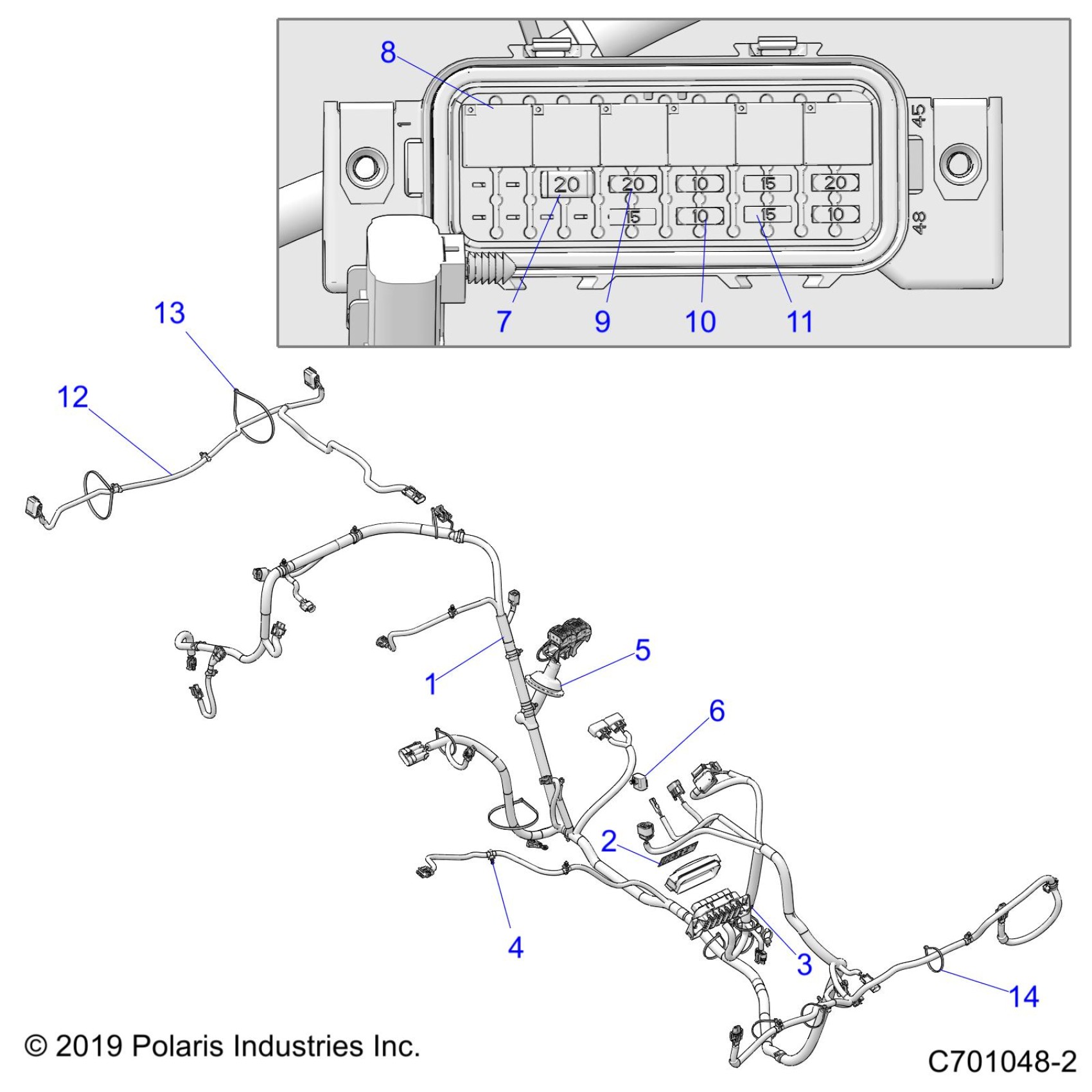 8
1
45
48
20
20
10
15
20
15
10
15
10
7
9
10
11
13
12
1
5
6
2
4
3
14
© 2019 Polaris Industries Inc.
C701048-2