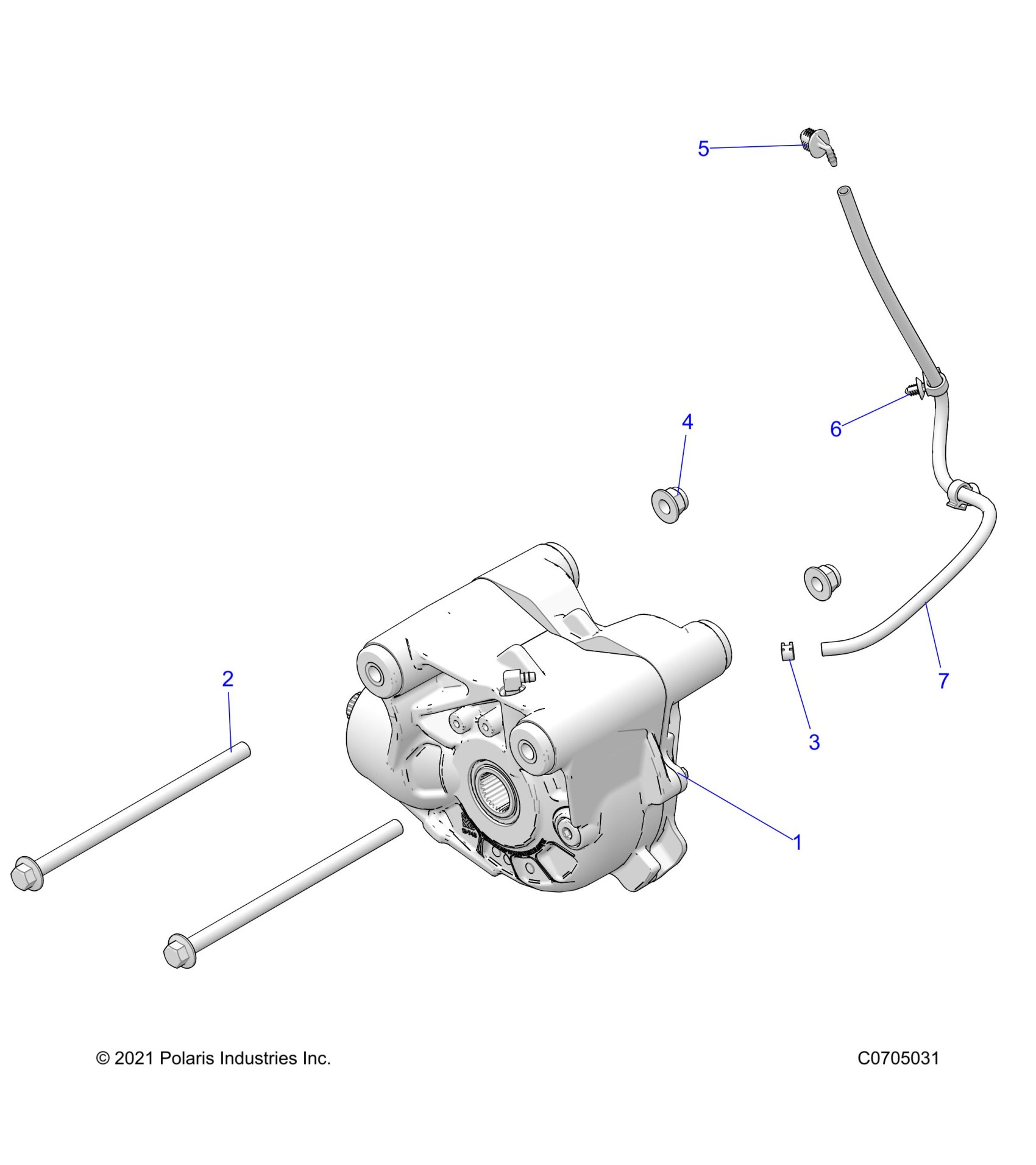 5

4

6

2

7

3

1

© 2021 Polaris Industries Inc.

C0705031