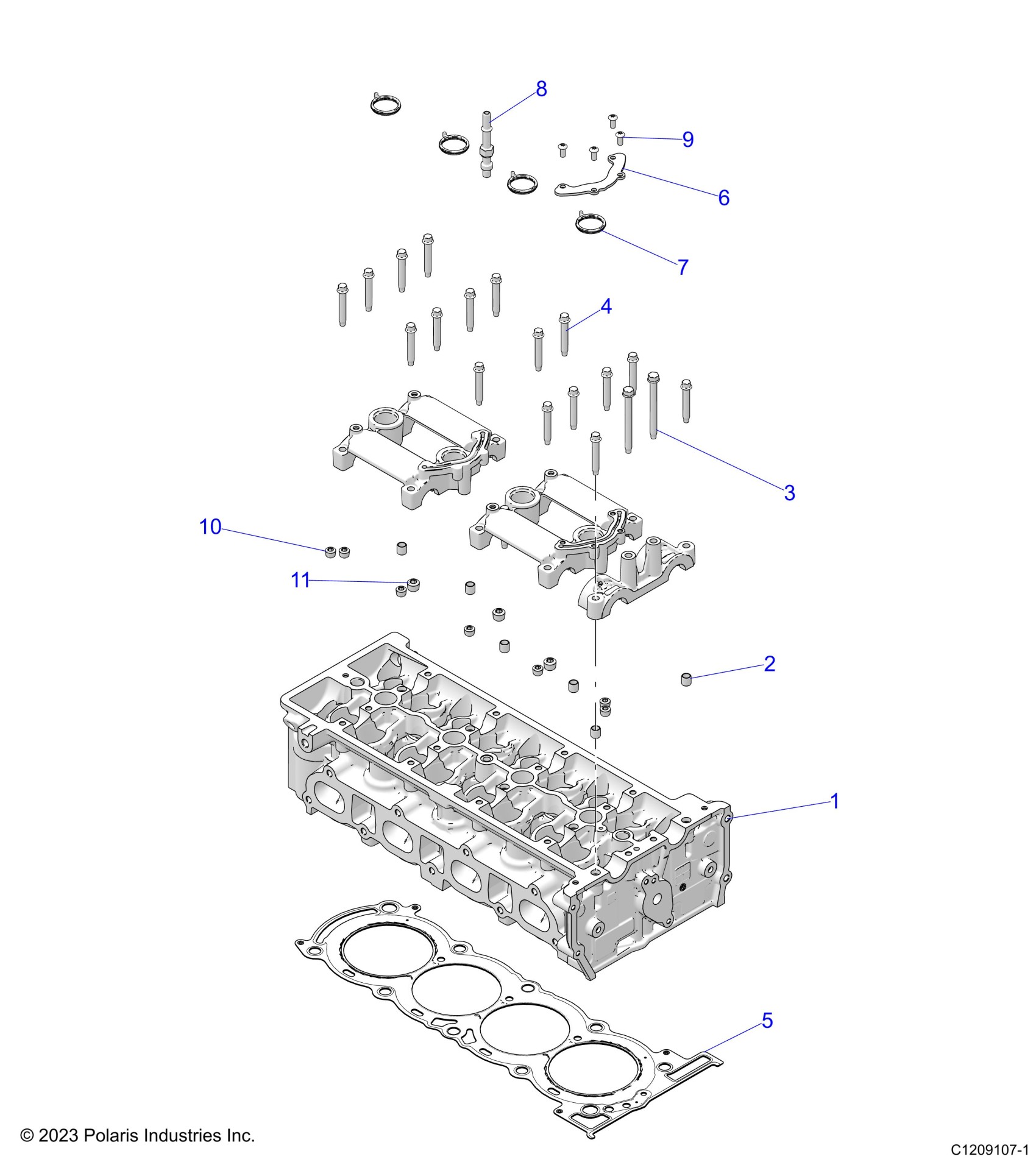 8
9
6
7
4
3
10
11
2
1
5
© 2023 Polaris Industries Inc.
C1209107-1