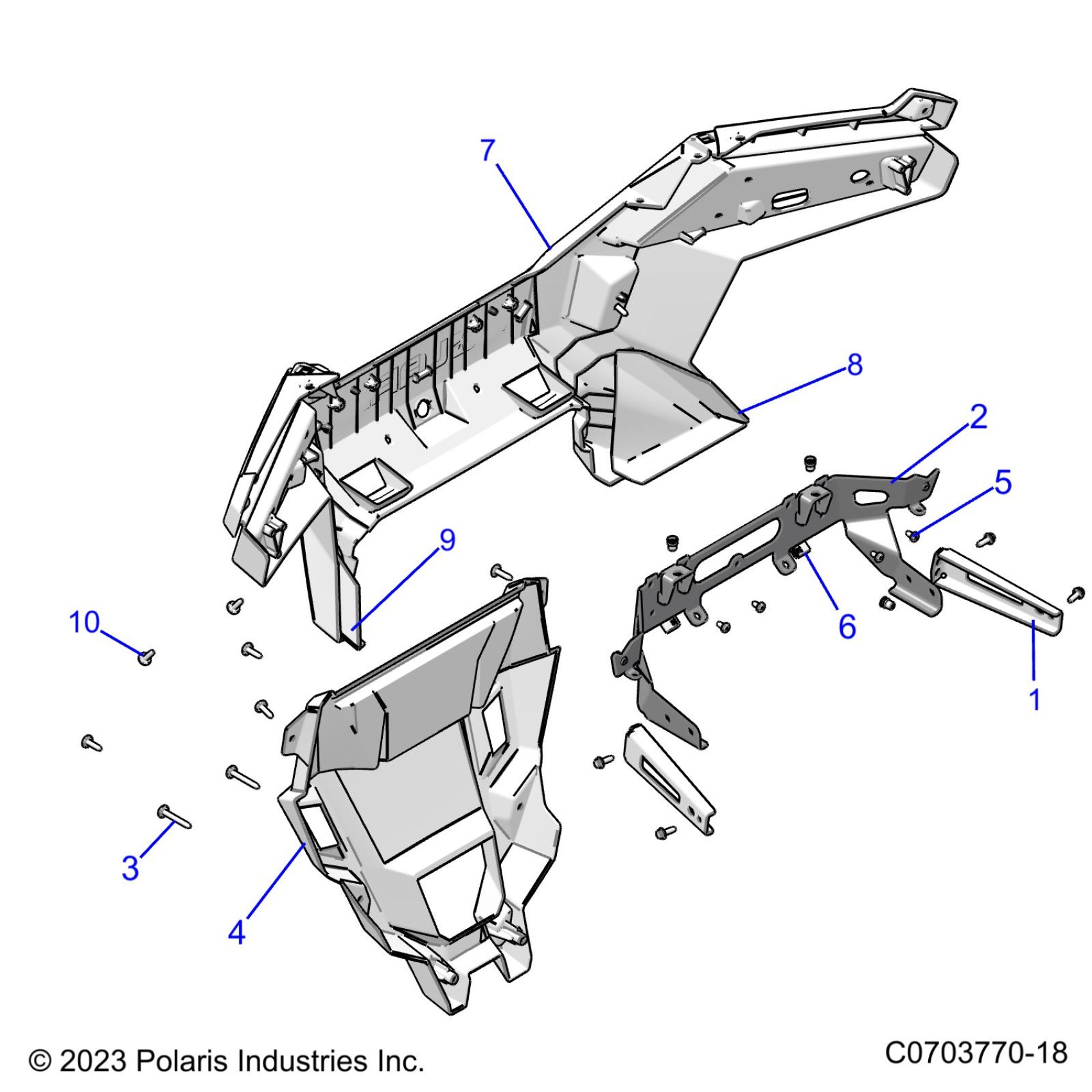 7

8

2

5

9

6

10

1

3

4

© 2023 Polaris Industries Inc.

C0703770-18